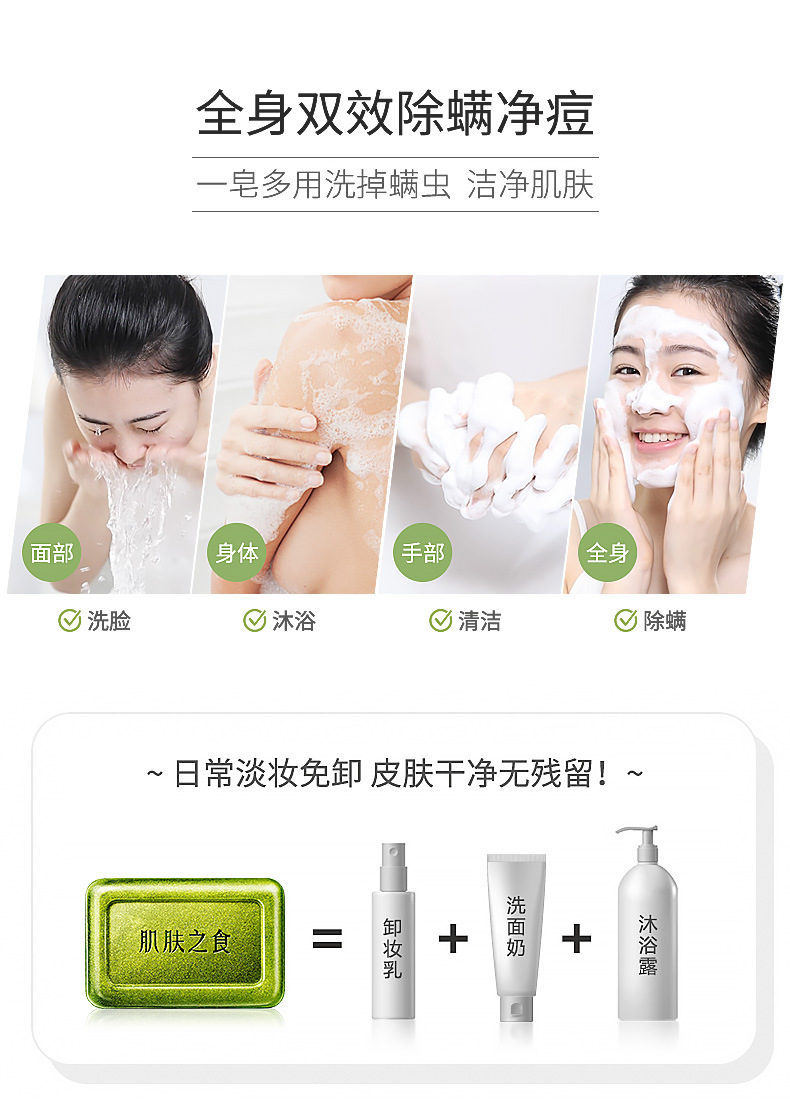 全身双效除螨净痘

一皂多用洗掉螨虫 洁净肌肤

面部

身体

手部

全身

洗脸

沐浴

清洁

除螨

~ 日常淡妆免卸 皮肤干净无残留！~

肌肤之食

=

卸妆乳

+

洗面奶

+

沐浴露