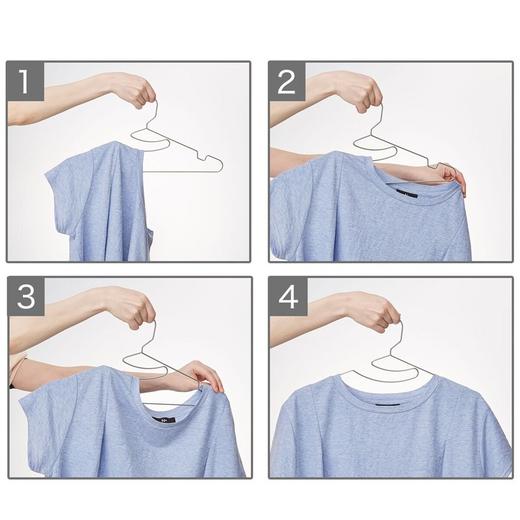 1

2

3

4