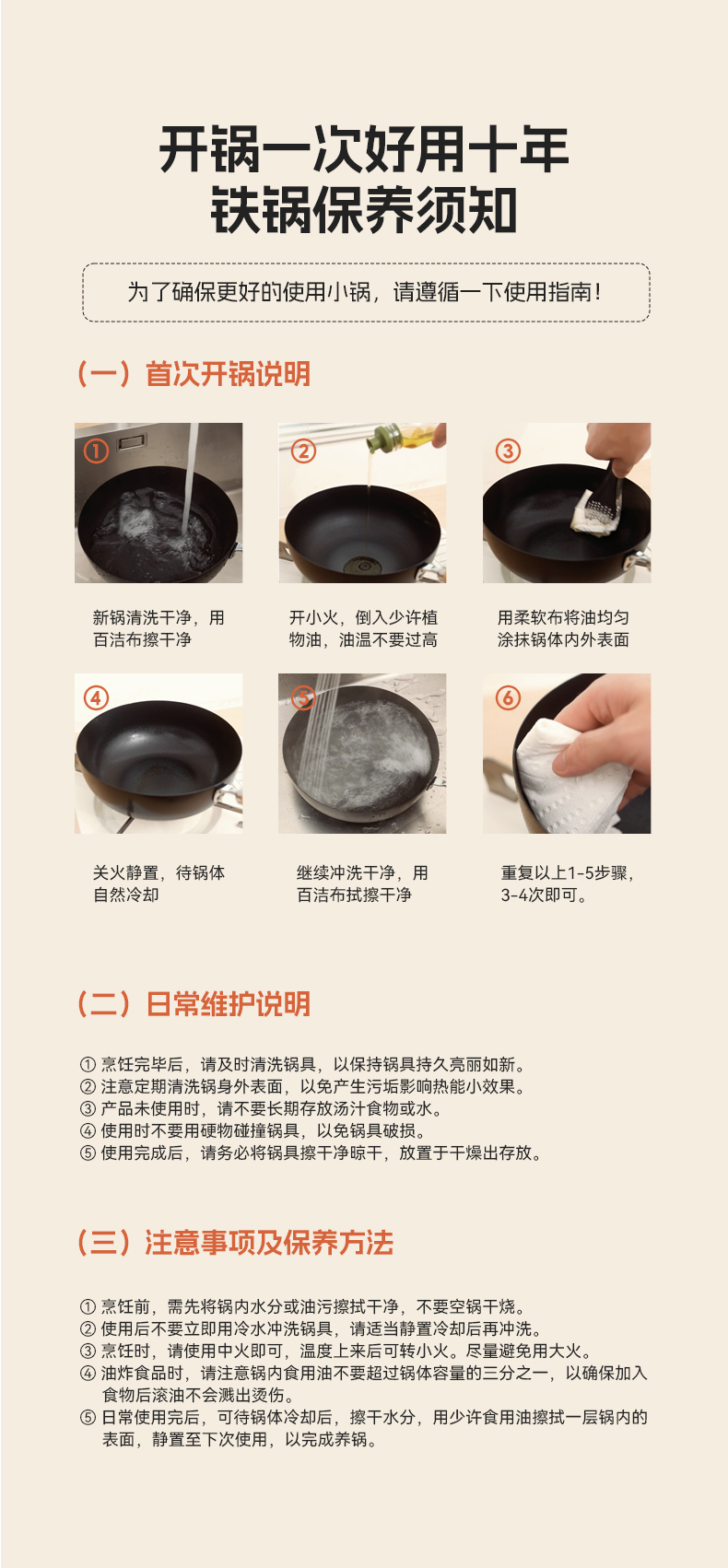 开锅一次好用十年
铁锅保养须知

为了确保更好的使用小锅，请遵循一下使用指南！

（一）首次开锅说明

①

新锅清洗干净，用百洁布擦干净

②

开小火，倒入少许植物油，油温不要过高

③

用柔软布将油均匀涂抹锅体内外表面

④

关火静置，待锅体自然冷却

⑤

继续冲洗干净，用百洁布拭擦干净

⑥

重复以上1-5步骤，3-4次即可。

（二）日常维护说明

① 烹饪完毕后，请及时清洗锅具，以保持锅具持久亮丽如新。
② 注意定期清洗锅身外表面，以免产生污垢影响热能小效果。
③ 产品未使用时，请不要长期存放汤汁食物或水。
④ 使用时不要用硬物碰撞锅具，以免锅具破损。
⑤ 使用完成后，请务必将锅具擦干净晾干，放置于干燥出存放。

（三）注意事项及保养方法

① 烹饪前，需先将锅内水分或油污擦拭干净，不要空锅干烧。
② 使用后不要立即用冷水冲洗锅具，请适当静置冷却后再冲洗。
③ 烹饪时，请使用中火即可，温度上来后可转小火。尽量避免用大火。
④ 油炸食品时，请注意锅内食用油不要超过锅体容量的三分之一，以确保加入食物后滚油不会溅出烫伤。
⑤ 日常使用完后，可待锅体冷却后，擦干水分，用少许食用油擦拭一层锅内的表面，静置至下次使用，以完成养锅。