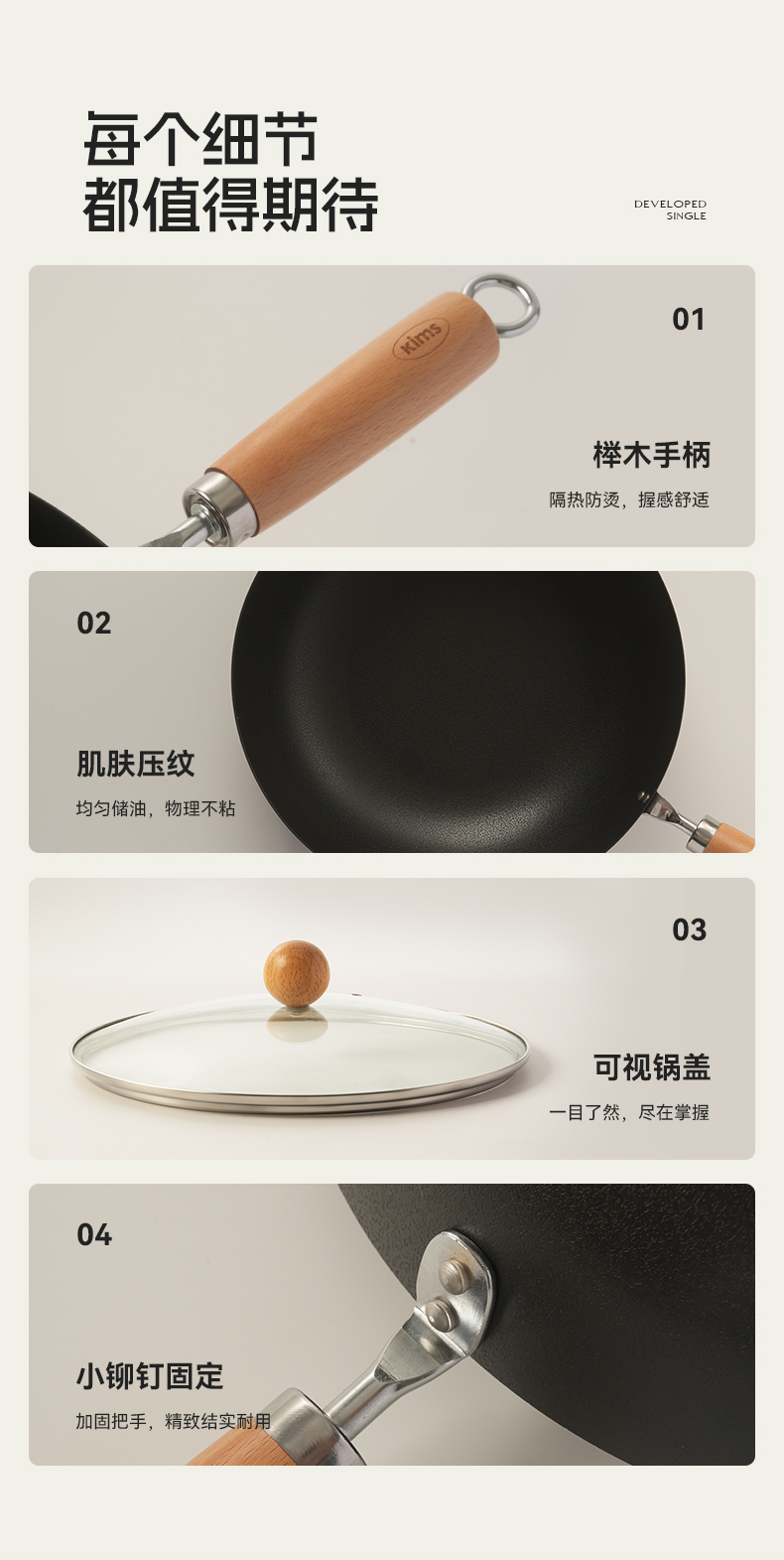 每个细节
都值得期待

DEVELOPED
SINGLE

kims

01

榉木手柄

隔热防烫，握感舒适

02

肌肤压纹

均匀储油，物理不粘

03

可视锅盖

一目了然，尽在掌握

04

小铆钉固定

加固把手，精致结实耐用