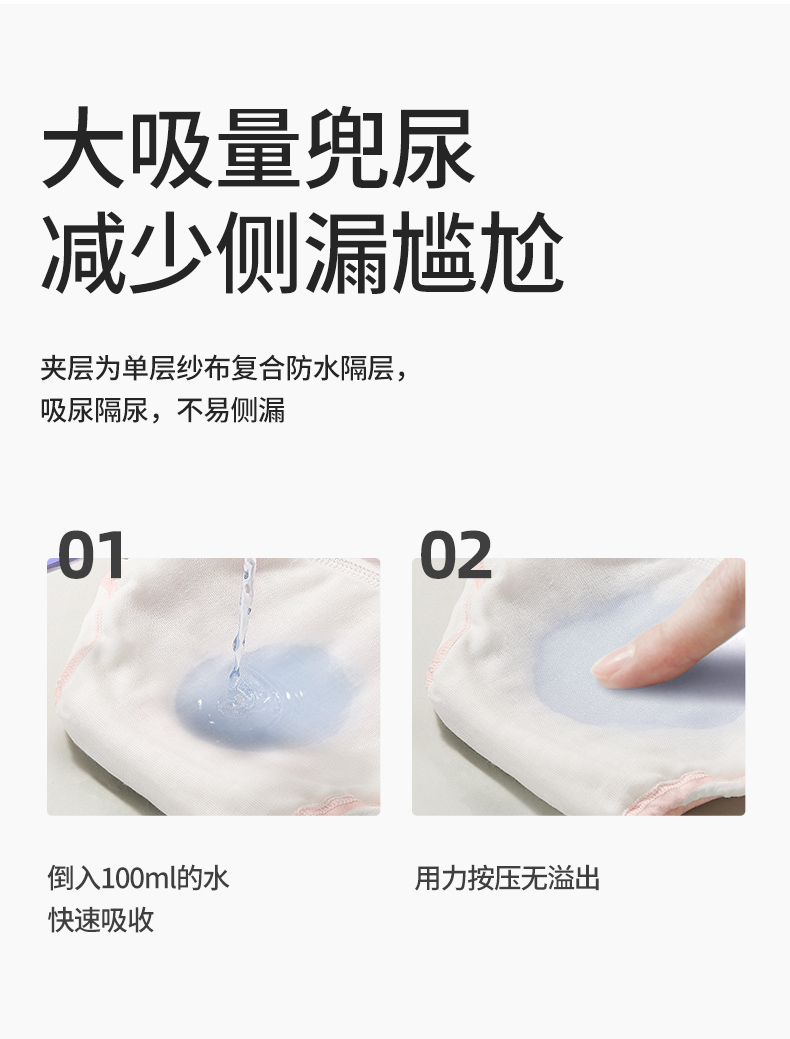 大吸量兜尿
减少侧漏尴尬

夹层为单层纱布复合防水隔层，
吸尿隔尿，不易侧漏

01

倒入100ml的水
快速吸收

02

用力按压无溢出