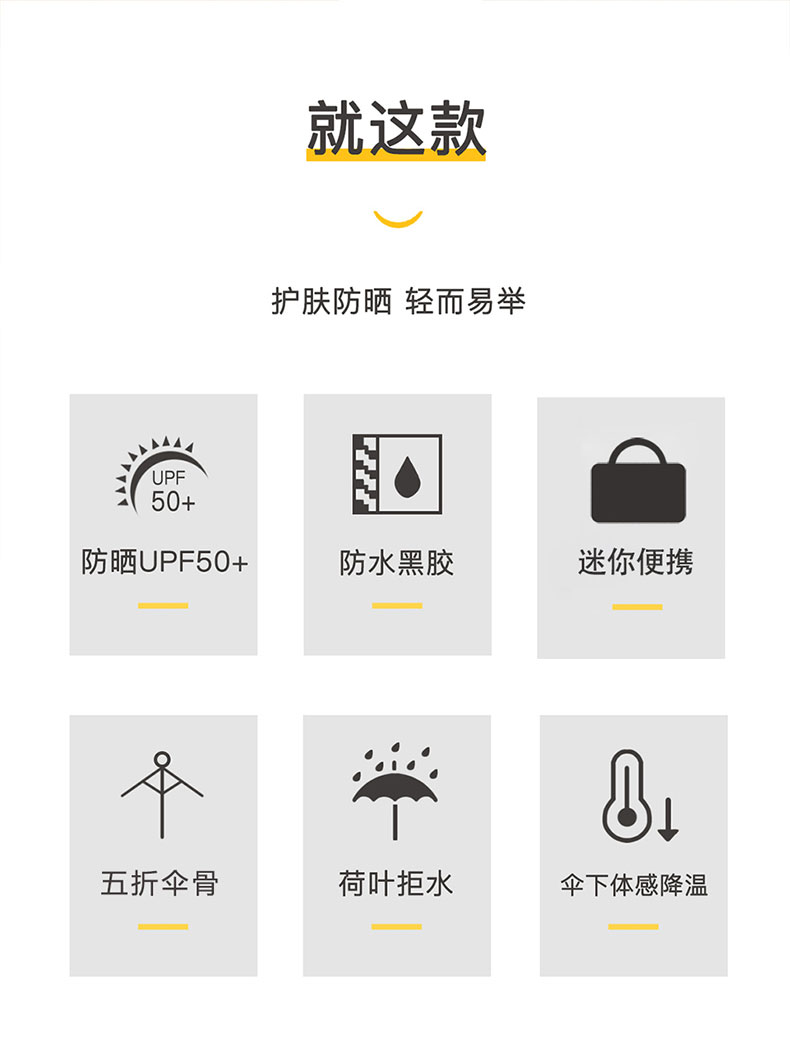 就这款

护肤防晒 轻而易举

UPF
50+

防晒UPF50+

防水黑胶

迷你便携

五折伞骨

荷叶拒水

伞下体感降温