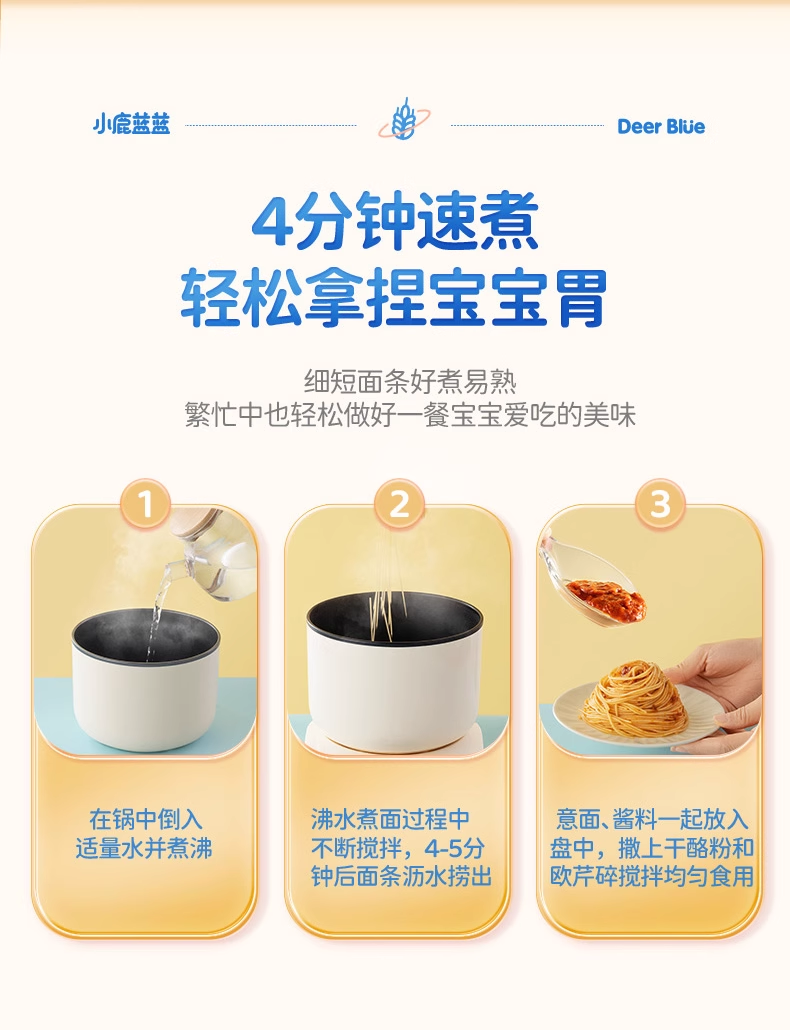 小鹿蓝蓝

Deer Blue

4分钟速煮
轻松拿捏宝宝胃

细短面条好煮易熟
繁忙中也轻松做好一餐宝宝爱吃的美味

1

在锅中倒入适量水并煮沸

2

沸水煮面过程中不断搅拌，4-5分钟后面条沥水捞出

3

意面、酱料一起放入盘中，撒上干酪粉和欧芹碎搅拌均匀食用