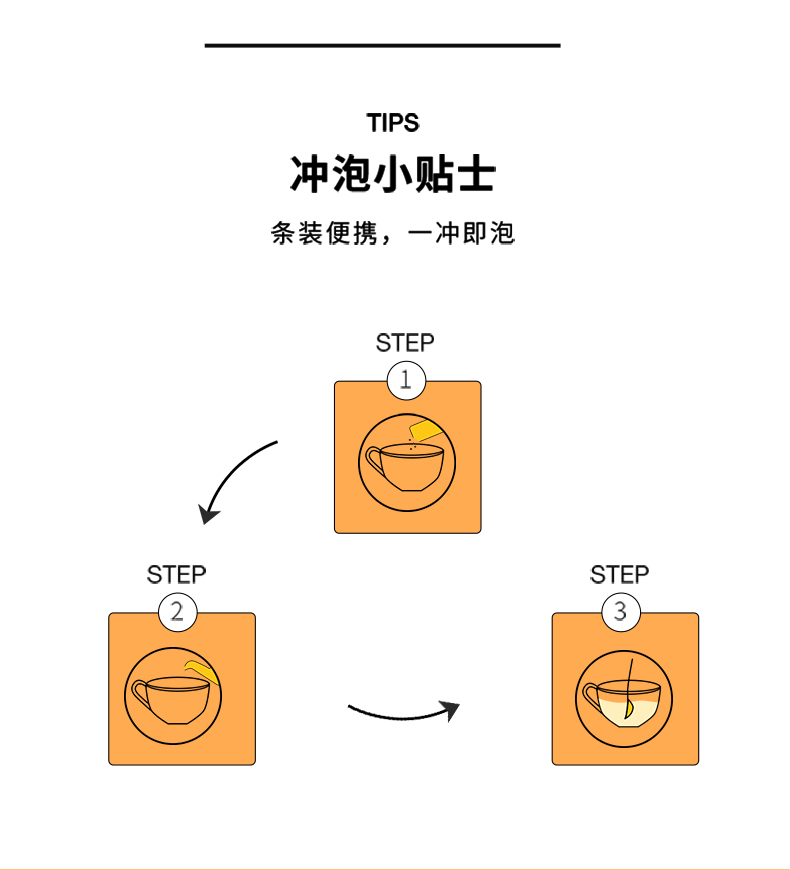 TIPS

冲泡小贴士

条装便携，一冲即泡

STEP
1

STEP
2

STEP
3