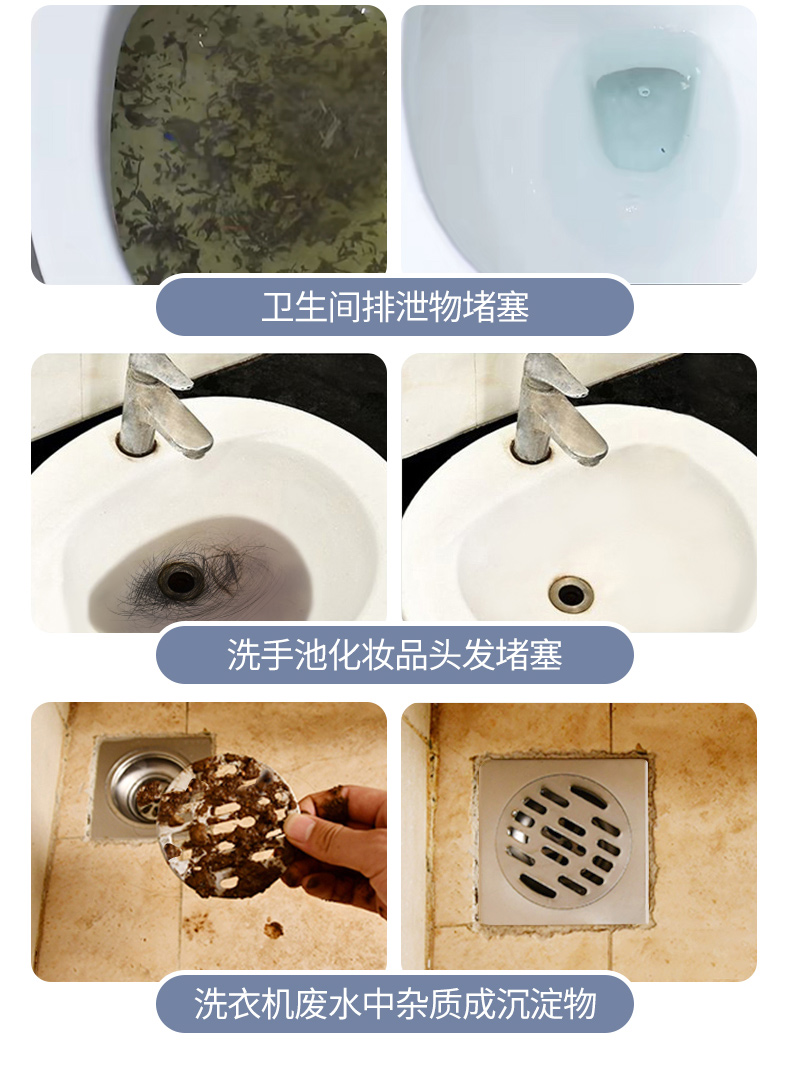 卫生间排泄物堵塞

洗手池化妆品头发堵塞

洗衣机废水中杂质成沉淀物