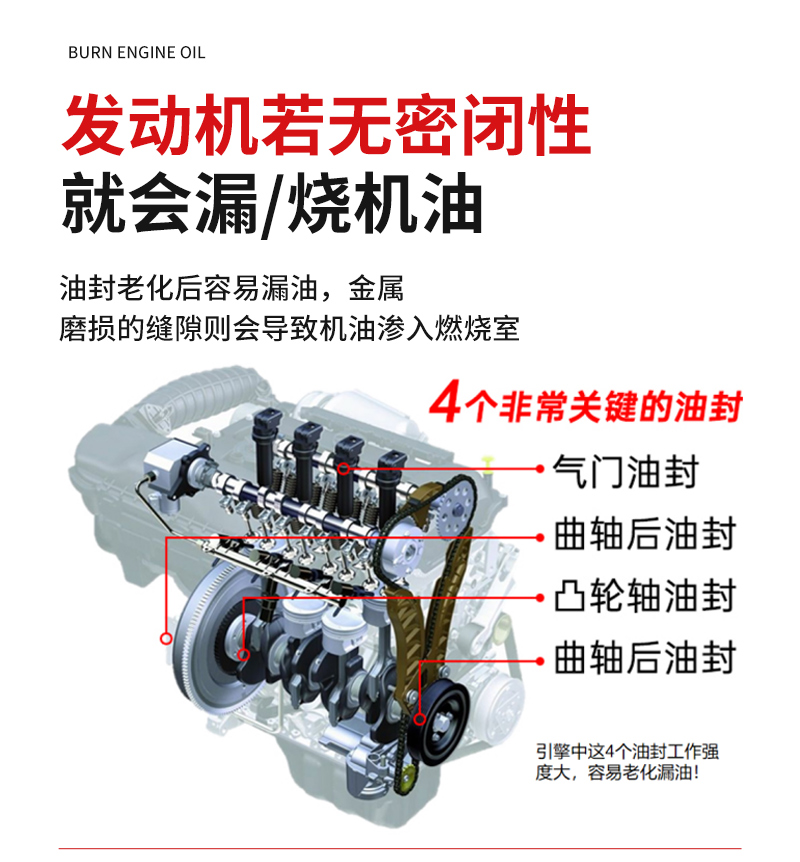 BURN ENGINE OIL

发动机若无密闭性
就会漏/烧机油

油封老化后容易漏油，金属
磨损的缝隙则会导致机油渗入燃烧室

4个非常关键的油封

气门油封
曲轴后油封
凸轮轴油封
曲轴后油封

引擎中这4个油封工作强度大，容易老化漏油！