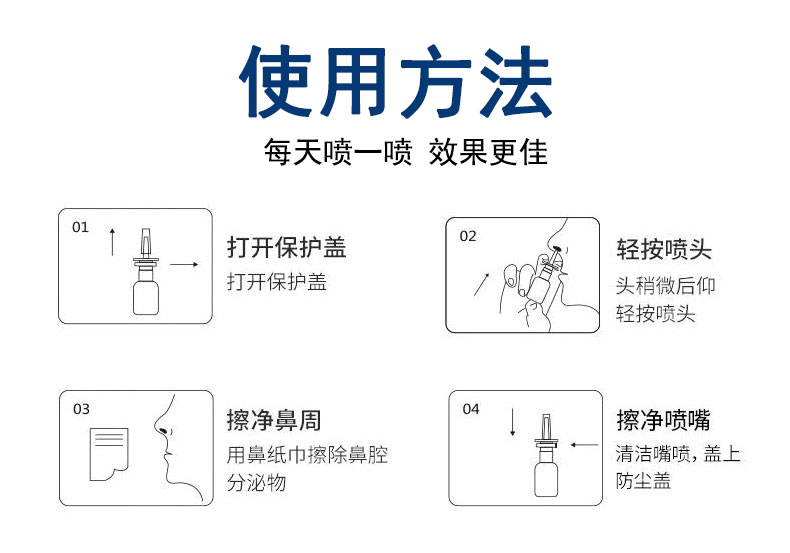 使用方法

每天喷一喷 效果更佳

01

打开保护盖

打开保护盖

02

轻按喷头

头稍微后仰
轻按喷头

03

擦净鼻周

用鼻纸巾擦除鼻腔分泌物

04

擦净喷嘴

清洁嘴喷，盖上防尘盖