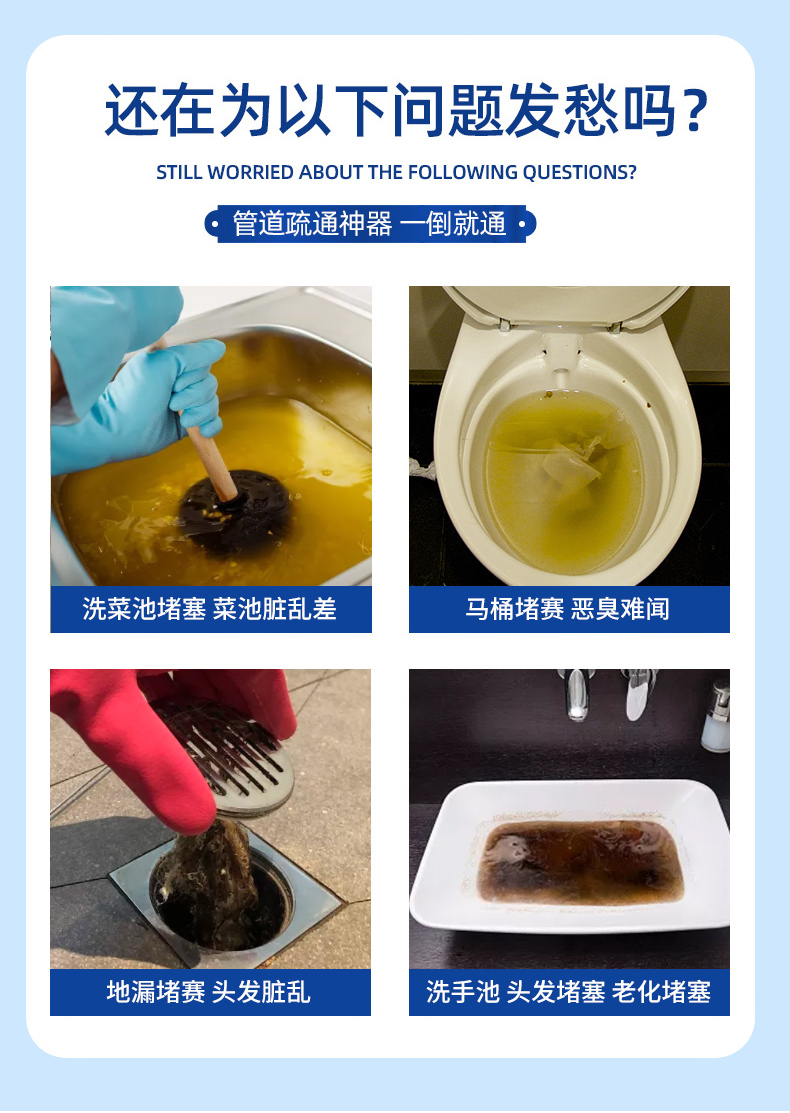 还在为以下问题发愁吗？

STILL WORRIED ABOUT THE FOLLOWING QUESTIONS?

管道疏通神器 一倒就通

洗菜池堵塞 菜池脏乱差

马桶堵赛 恶臭难闻

地漏堵赛 头发脏乱

洗手池 头发堵塞 老化堵塞