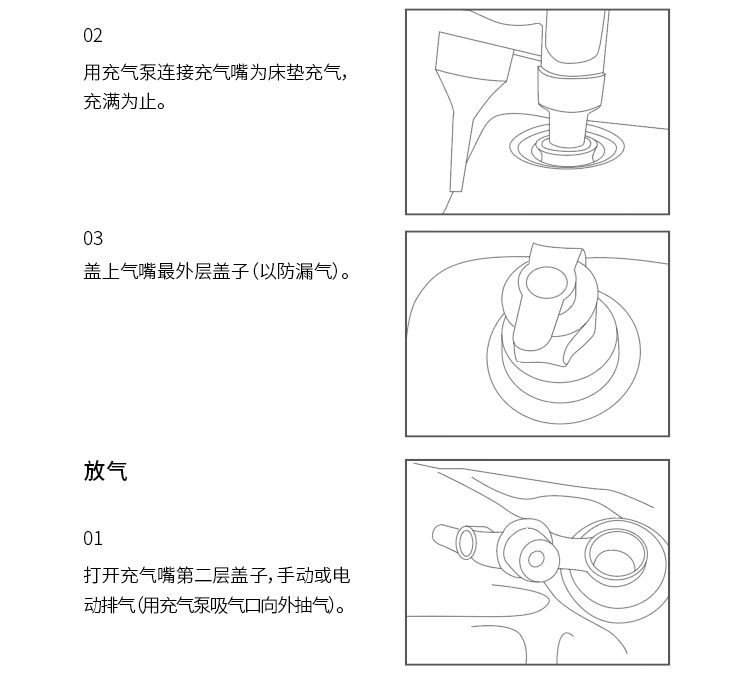 02

用充气泵连接充气嘴为床垫充气，充满为止。

03

盖上气嘴最外层盖子（以防漏气）。

放气

01

打开充气嘴第二层盖子，手动或电动排气（用充气泵吸气口向外抽气）。