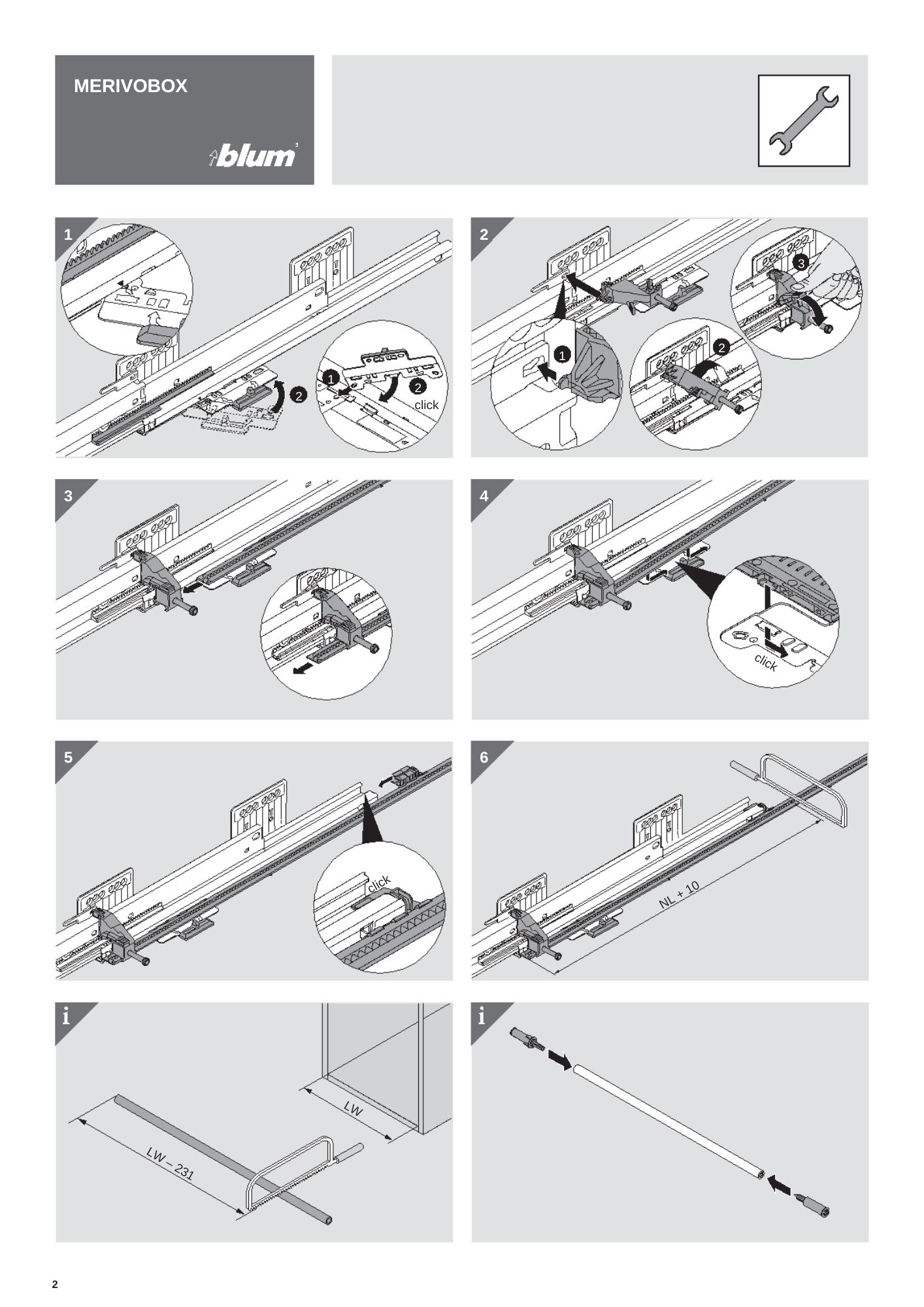 MERIVOBOX

blum

1

1

2

2

click

2

1

2

3

3

4

click

5

click

6

NL + 10

i

LW

LW – 231

i

2