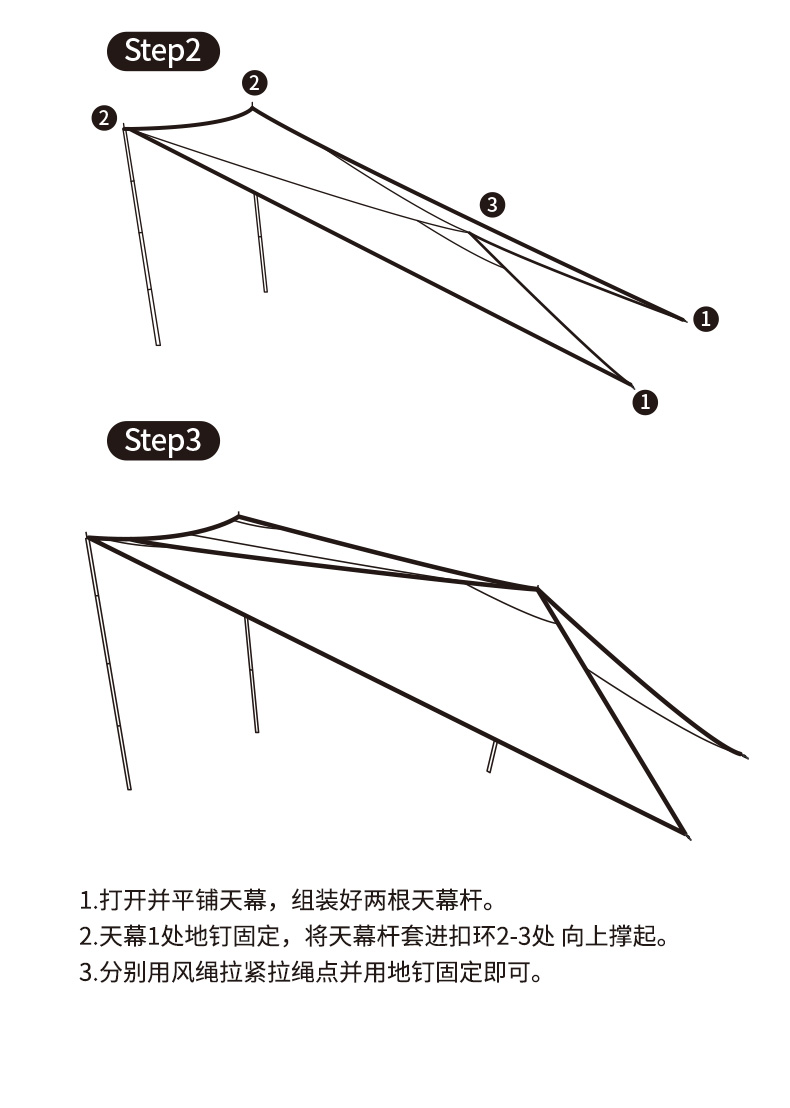 Step2

2

2

3

1

1

Step3

1.打开并平铺天幕，组装好两根天幕杆。
2.天幕1处地钉固定，将天幕杆套进扣环2-3处 向上撑起。
3.分别用风绳拉紧拉绳点并用地钉固定即可。