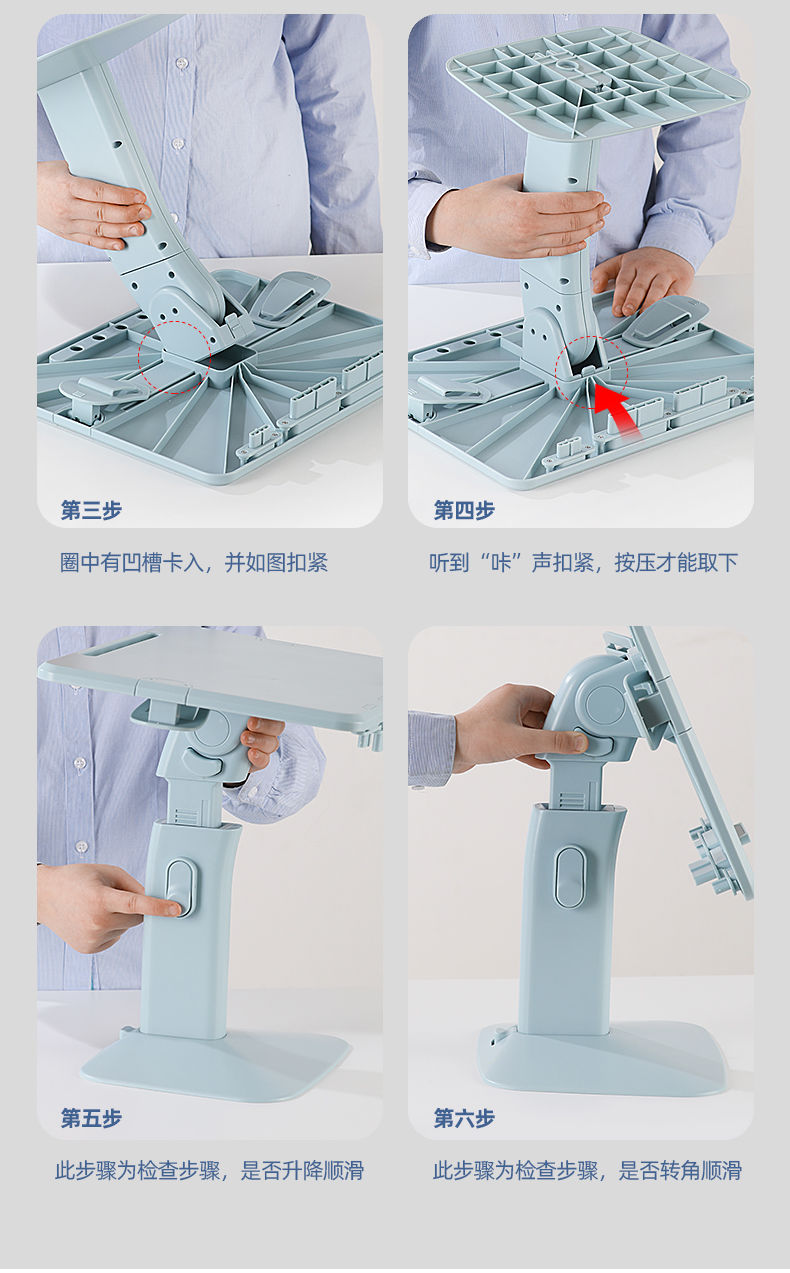 第三步

圈中有凹槽卡入，并如图扣紧

第四步

听到“咔”声扣紧，按压才能取下

第五步

此步骤为检查步骤，是否升降顺滑

第六步

此步骤为检查步骤，是否转角顺滑