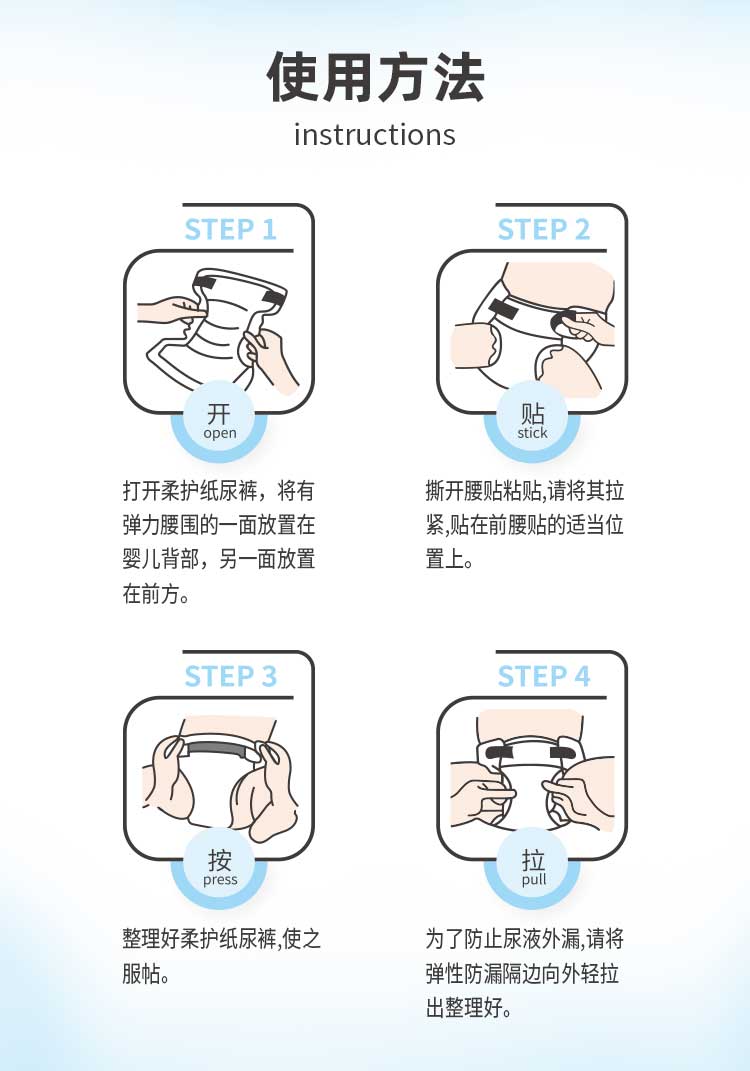 使用方法
instructions

STEP 1

开
open

打开柔护纸尿裤，将有弹力腰围的一面放置在婴儿背部，另一面放置在前方。

STEP 2

贴
stick

撕开腰贴粘贴,请将其拉紧,贴在前腰贴的适当位置上。

STEP 3

按
press

整理好柔护纸尿裤,使之服帖。

STEP 4

拉
pull

为了防止尿液外漏,请将弹性防漏隔边向外轻拉出整理好。