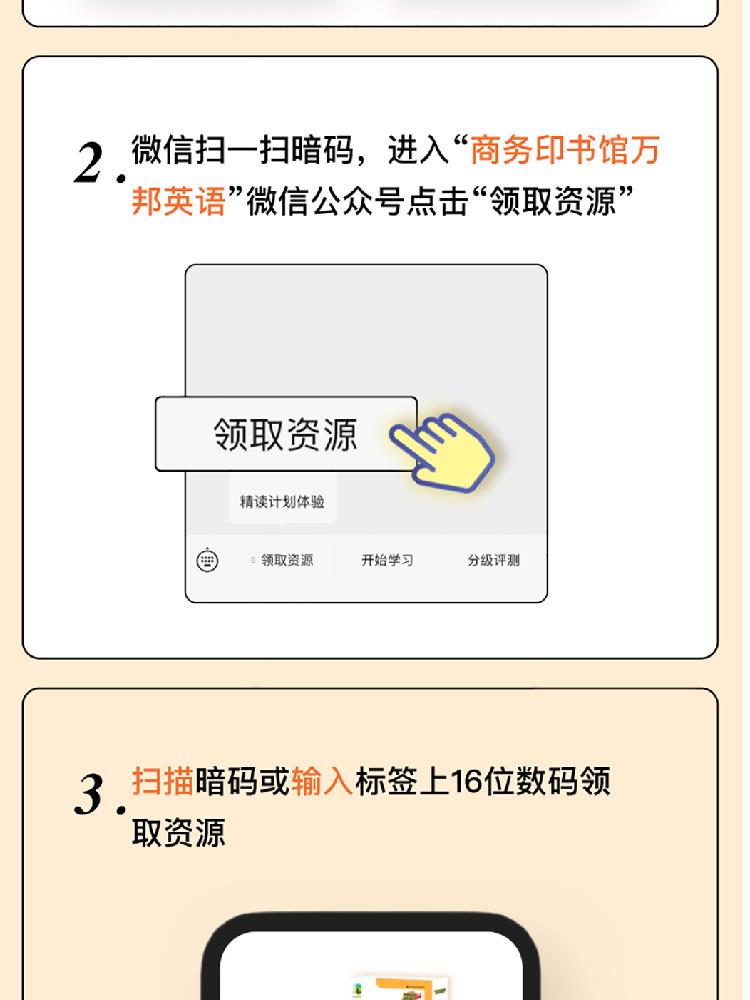 2. 微信扫一扫暗码，进入“商务印书馆万邦英语”微信公众号点击“领取资源”

领取资源

精读计划体验

领取资源 开始学习 分级评测

3. 扫描暗码或输入标签上16位数码领取资源