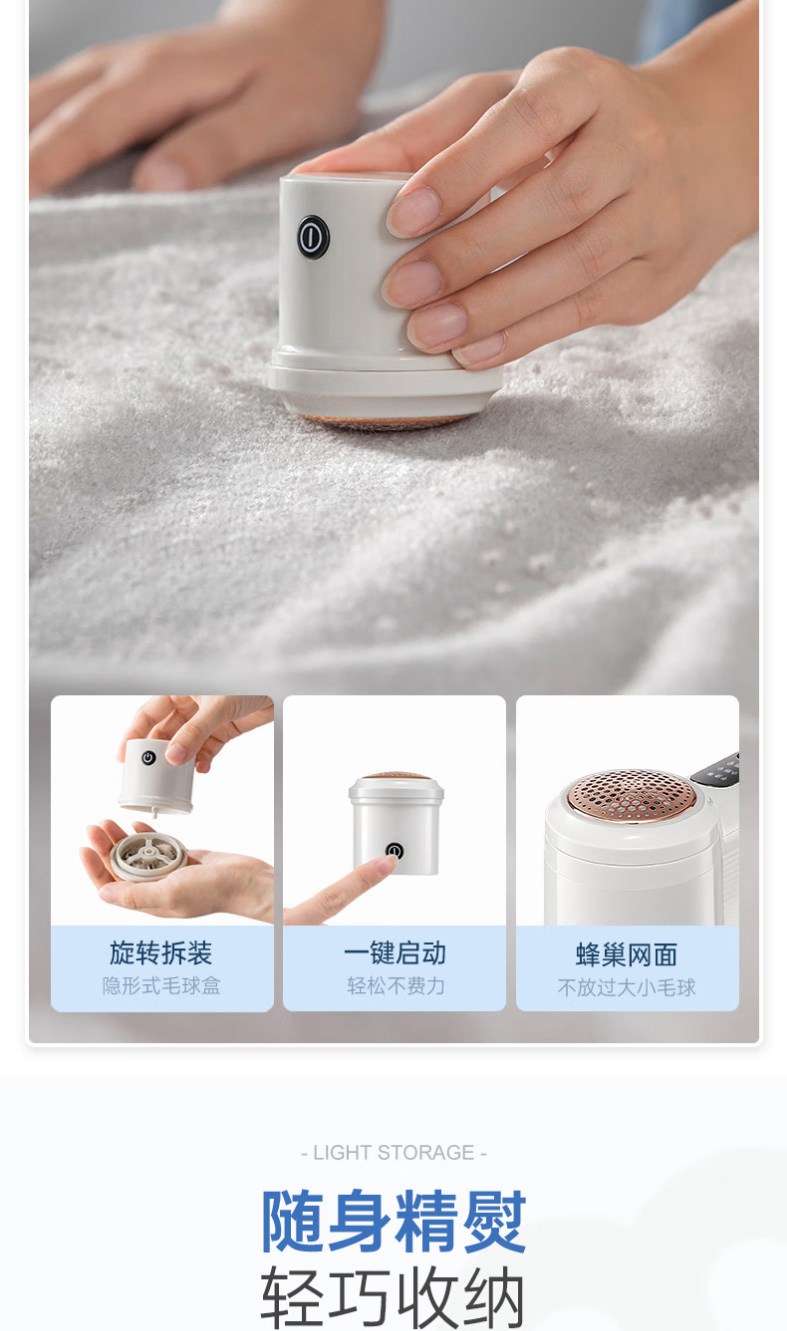 旋转拆装
隐形式毛球盒

一键启动
轻松不费力

蜂巢网面
不放过大小毛球

- LIGHT STORAGE -

随身精熨
轻巧收纳