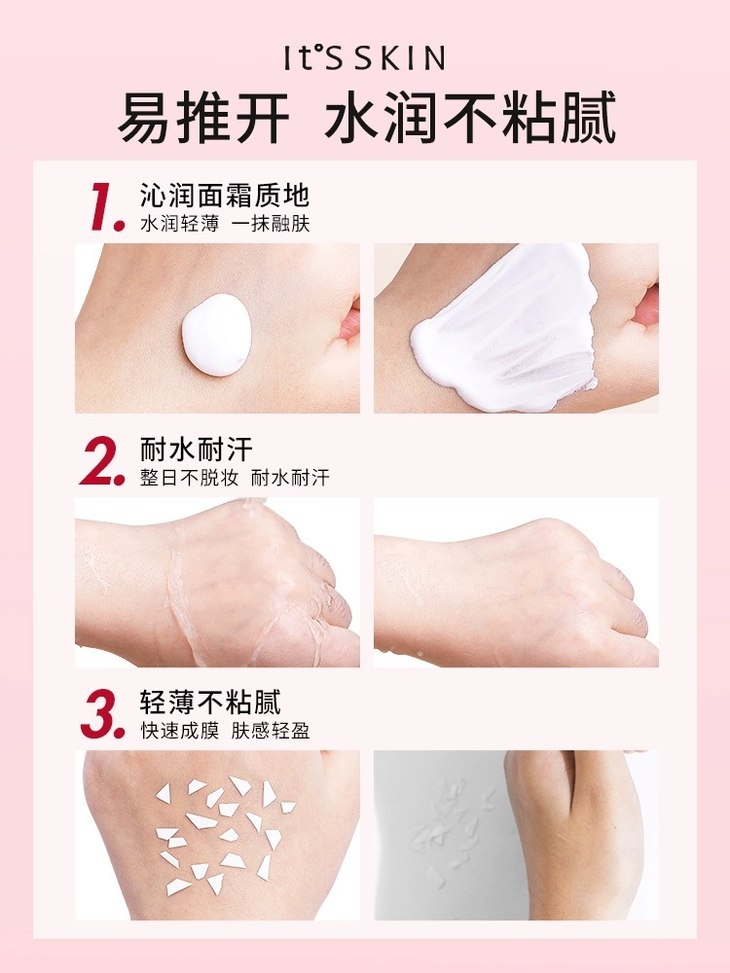 It'S SKIN

易推开 水润不粘腻

1. 沁润面霜质地
水润轻薄 一抹融肤

2. 耐水耐汗
整日不脱妆 耐水耐汗

3. 轻薄不粘腻
快速成膜 肤感轻盈