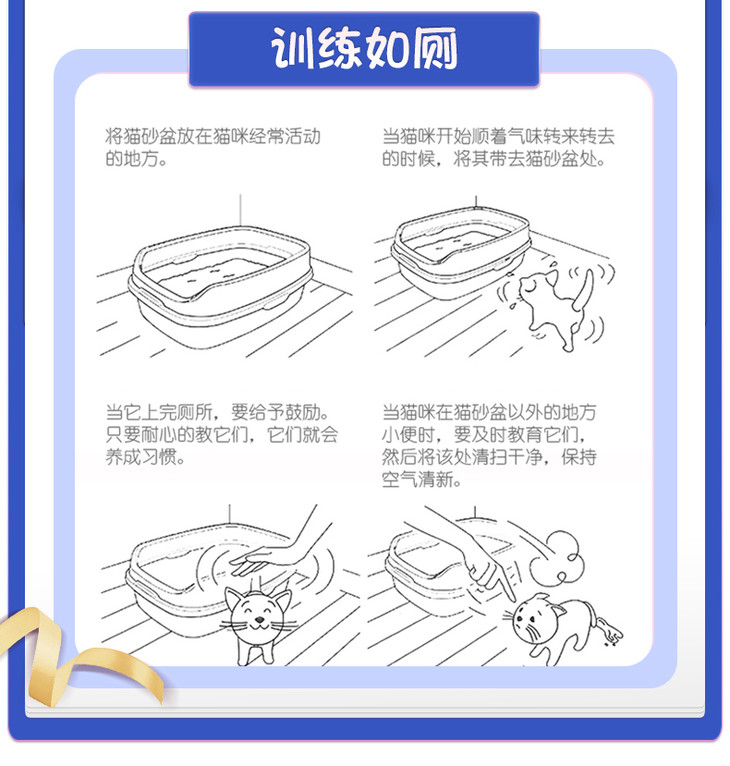 训练如厕

将猫砂盆放在猫咪经常活动的地方。

当猫咪开始顺着气味转来转去的时候，将其带去猫砂盆处。

当它上完厕所，要给予鼓励。只要耐心的教它们，它们就会养成习惯。

当猫咪在猫砂盆以外的地方小便时，要及时教育它们，然后将该处清扫干净，保持空气清新。