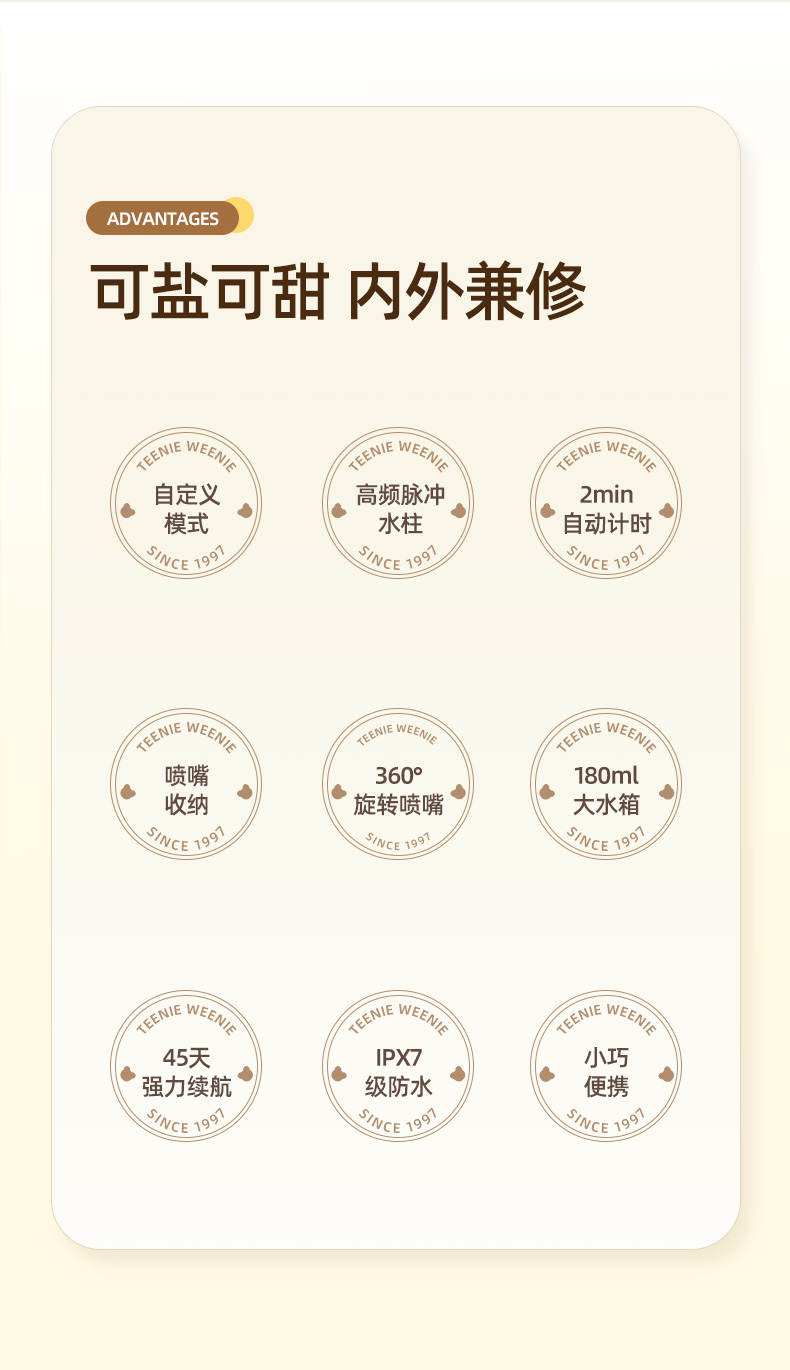 ADVANTAGES

可盐可甜 内外兼修

TEENIE WEENIE
自定义
模式
SINCE 1997

TEENIE WEENIE
高频脉冲
水柱
SINCE 1997

TEENIE WEENIE
2min
自动计时
SINCE 1997

TEENIE WEENIE
喷嘴
收纳
SINCE 1997

TEENIE WEENIE
360°
旋转喷嘴
SINCE 1997

TEENIE WEENIE
180ml
大水箱
SINCE 1997

TEENIE WEENIE
45天
强力续航
SINCE 1997

TEENIE WEENIE
IPX7
级防水
SINCE 1997

TEENIE WEENIE
小巧
便携
SINCE 1997