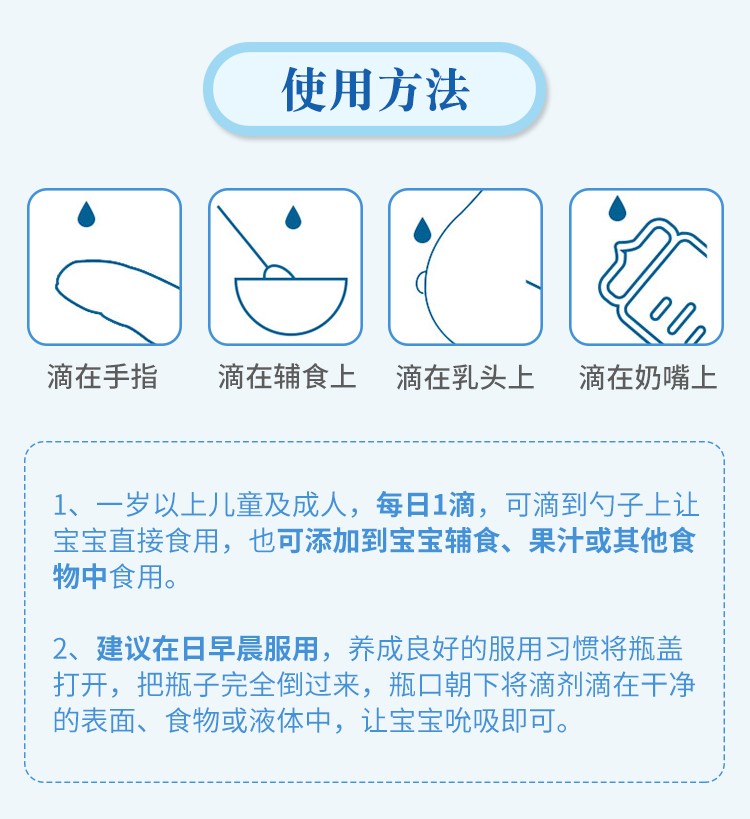 使用方法

滴在手指

滴在辅食上

滴在乳头上

滴在奶嘴上

1、一岁以上儿童及成人，每日1滴，可滴到勺子上让宝宝直接食用，也可添加到宝宝辅食、果汁或其他食物中食用。

2、建议在日早晨服用，养成良好的服用习惯将瓶盖打开，把瓶子完全倒过来，瓶口朝下将滴剂滴在干净的表面、食物或液体中，让宝宝吮吸即可。