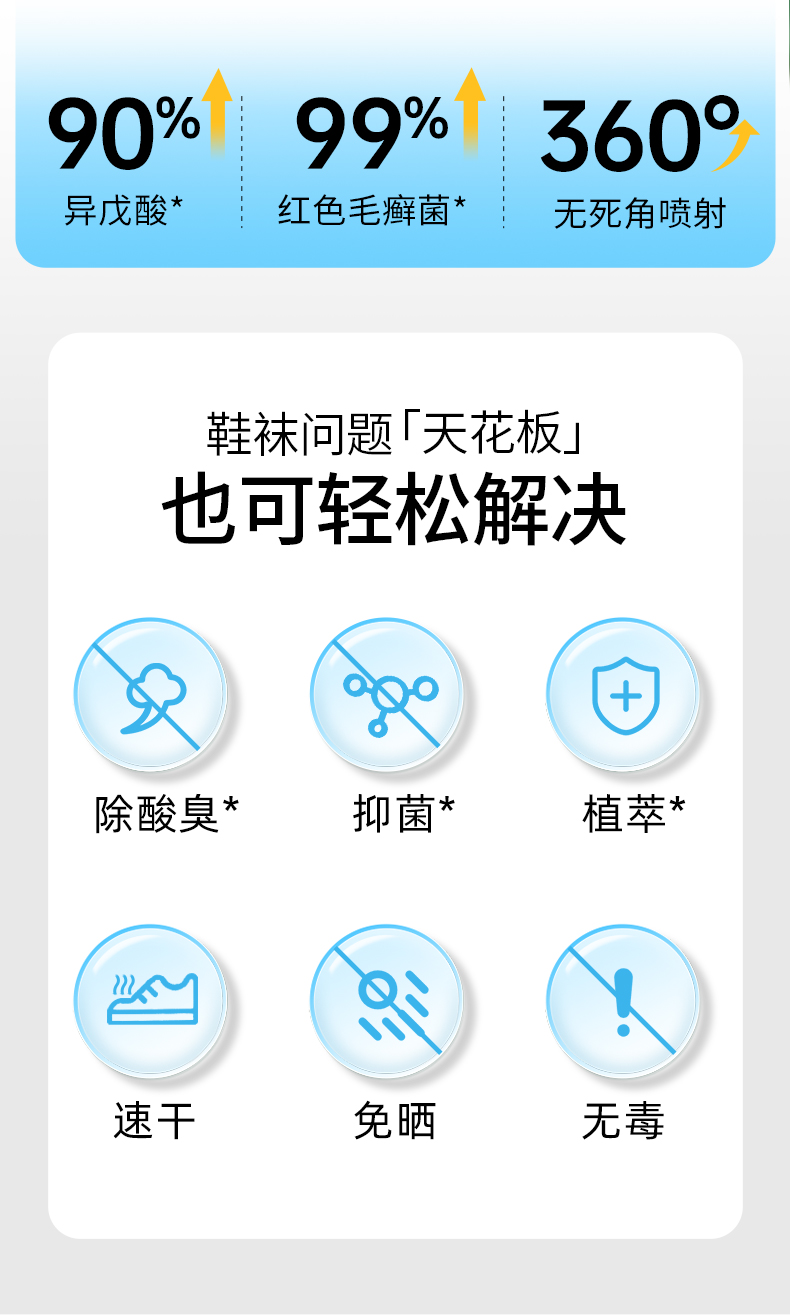 90%
异戊酸*

99%
红色毛癣菌*

360°
无死角喷射

鞋袜问题「天花板」
也可轻松解决

除酸臭*

抑菌*

植萃*

速干

免晒

无毒