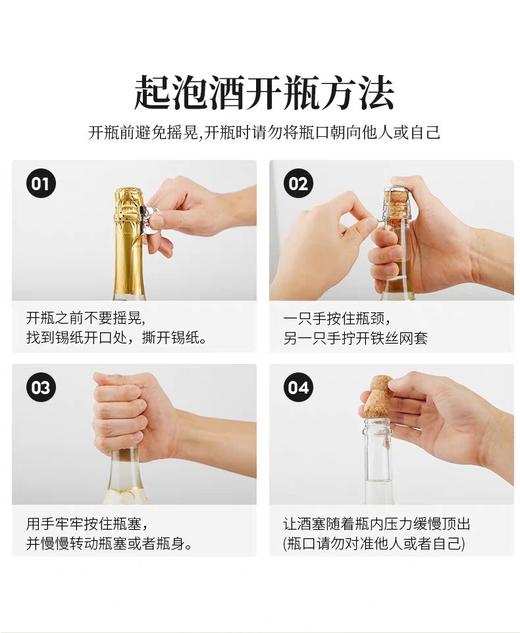 起泡酒开瓶方法

开瓶前避免摇晃,开瓶时请勿将瓶口朝向他人或自己

01

开瓶之前不要摇晃,
找到锡纸开口处，撕开锡纸。

02

一只手按住瓶颈,
另一只手拧开铁丝网套

03

用手牢牢按住瓶塞,
并慢慢转动瓶塞或者瓶身。

04

让酒塞随着瓶内压力缓慢顶出
(瓶口请勿对准他人或者自己)