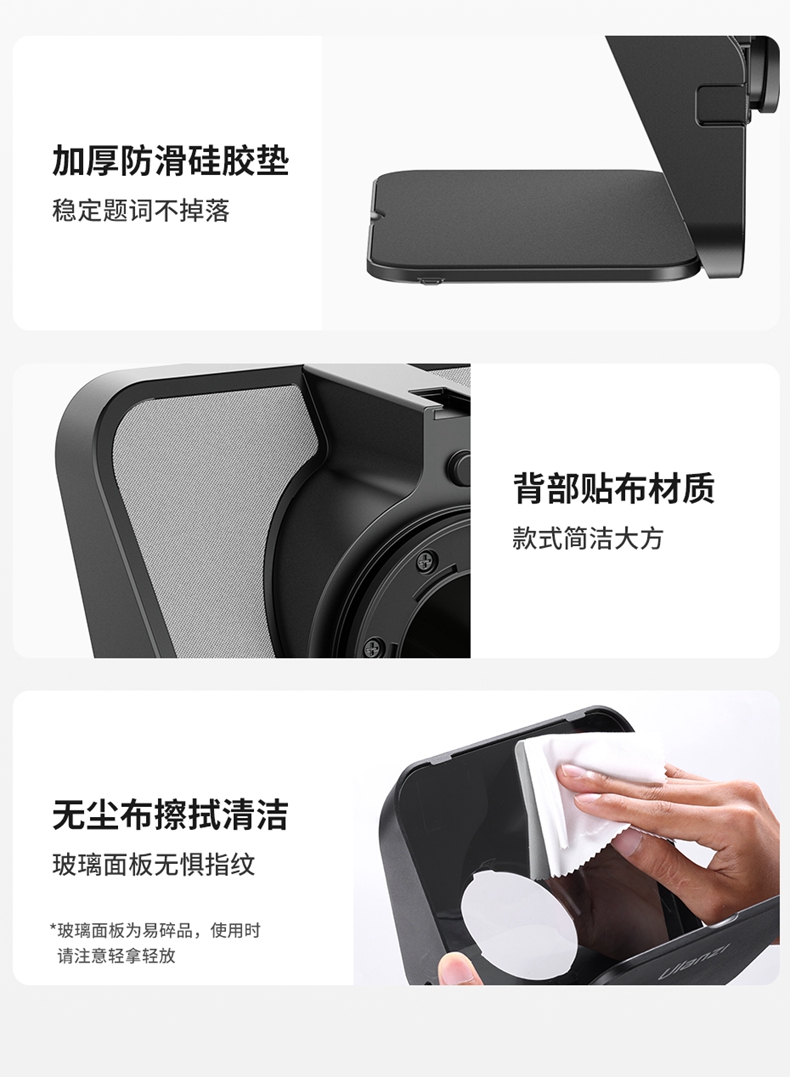 加厚防滑硅胶垫
稳定题词不掉落

背部贴布材质
款式简洁大方

无尘布擦拭清洁
玻璃面板无惧指纹

*玻璃面板为易碎品，使用时请注意轻拿轻放

Ulanzi