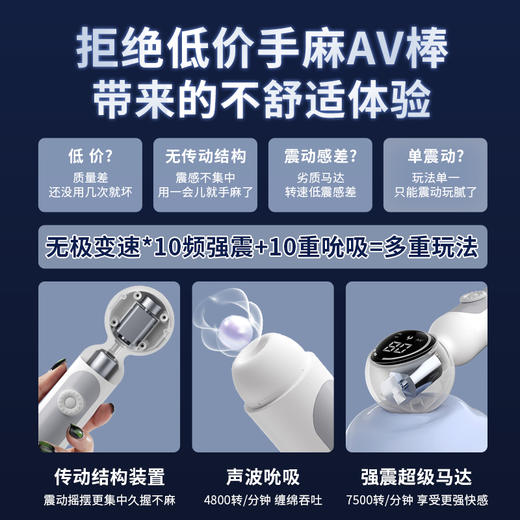 拒绝低价手麻AV棒
带来的不舒适体验

低 价?
质量差
还没用几次就坏

无传动结构
震感不集中
用一会儿就手麻了

震动感差?
劣质马达
转速低震感差

单震动?
玩法单一
只能震动玩腻了

无极变速*10频强震+10重吮吸=多重玩法

传动结构装置
震动摇摆更集中久握不麻

声波吮吸
4800转/分钟 缠绵吞吐

强震超级马达
7500转/分钟 享受更强快感