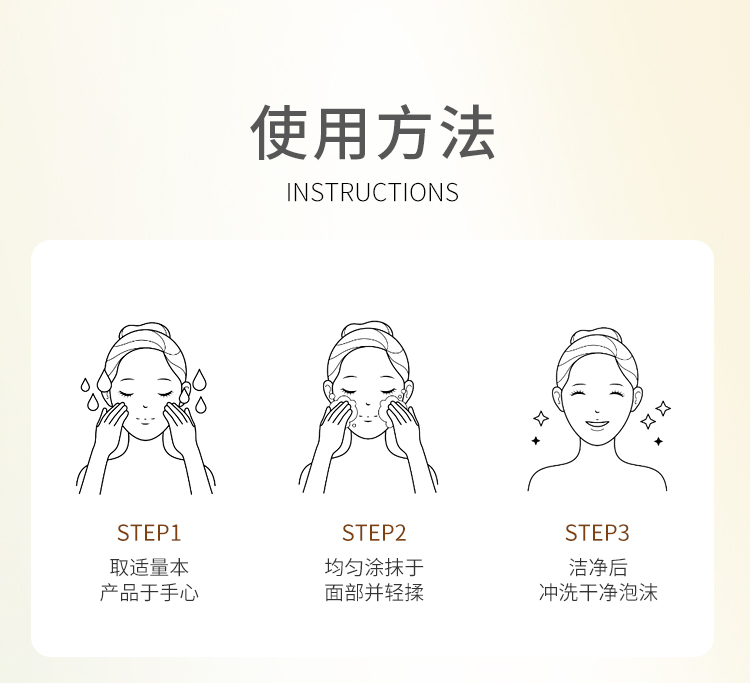 使用方法
INSTRUCTIONS

STEP1
取适量本
产品于手心

STEP2
均匀涂抹于
面部并轻揉

STEP3
洁净后
冲洗干净泡沫