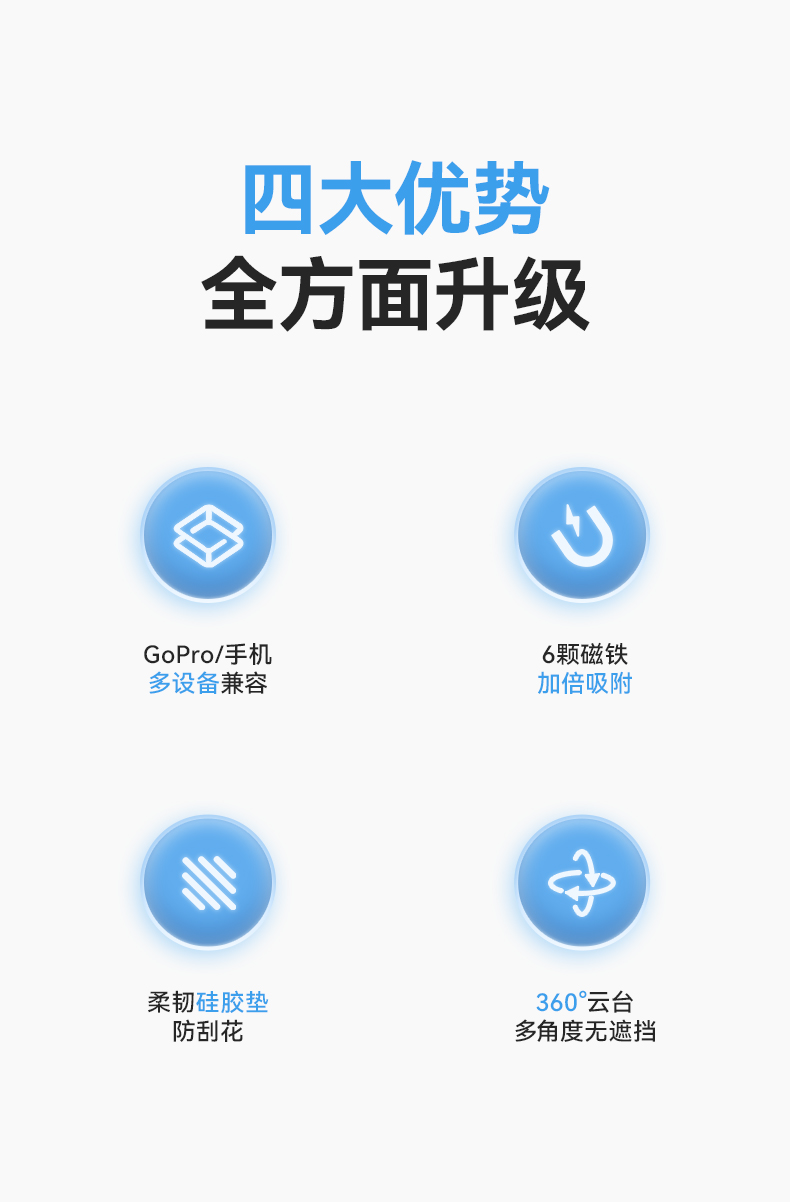 四大优势
全方面升级

GoPro/手机
多设备兼容

6颗磁铁
加倍吸附

柔韧硅胶垫
防刮花

360°云台
多角度无遮挡