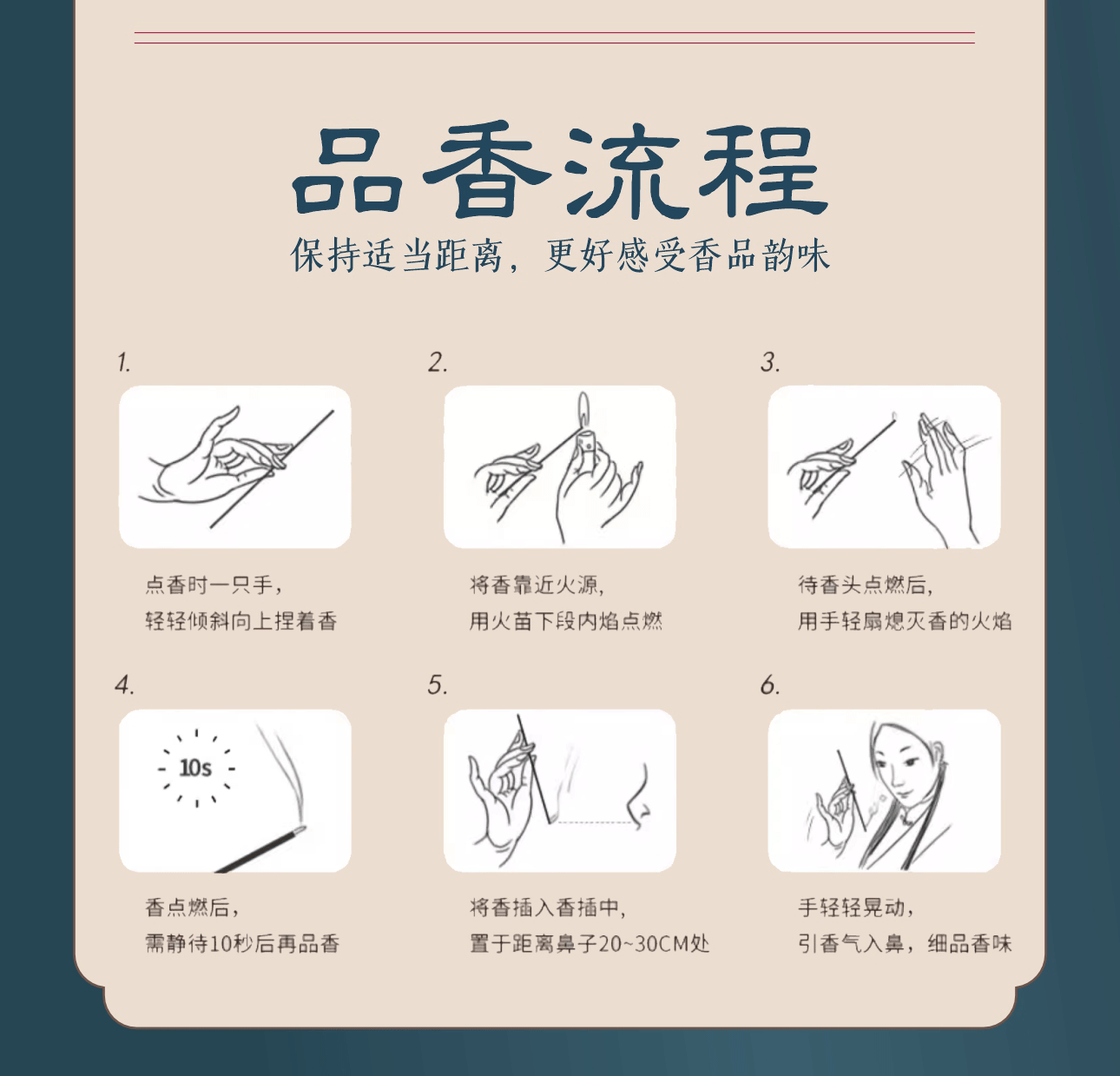 品香流程

保持适当距离，更好感受香品韵味

1.

点香时一只手，
轻轻倾斜向上捏着香

2.

将香靠近火源，
用火苗下段内焰点燃

3.

待香头点燃后，
用手轻扇熄灭香的火焰

4.

10s

香点燃后，
需静待10秒后再品香

5.

将香插入香插中，
置于距离鼻子20~30CM处

6.

手轻轻晃动，
引香气入鼻，细品香味