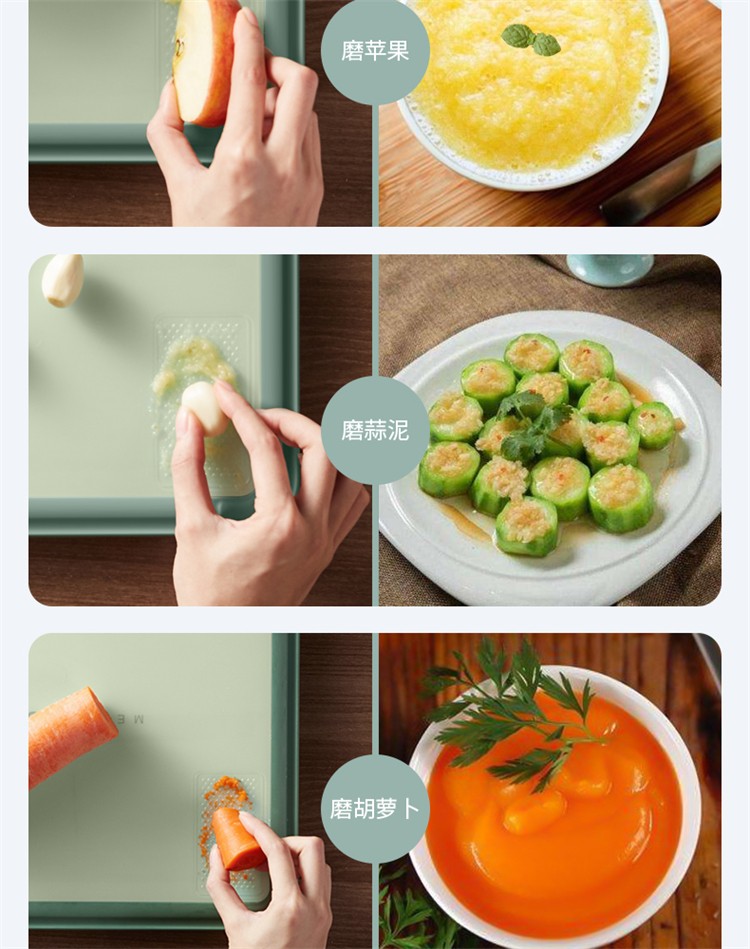 磨苹果

磨蒜泥

磨胡萝卜