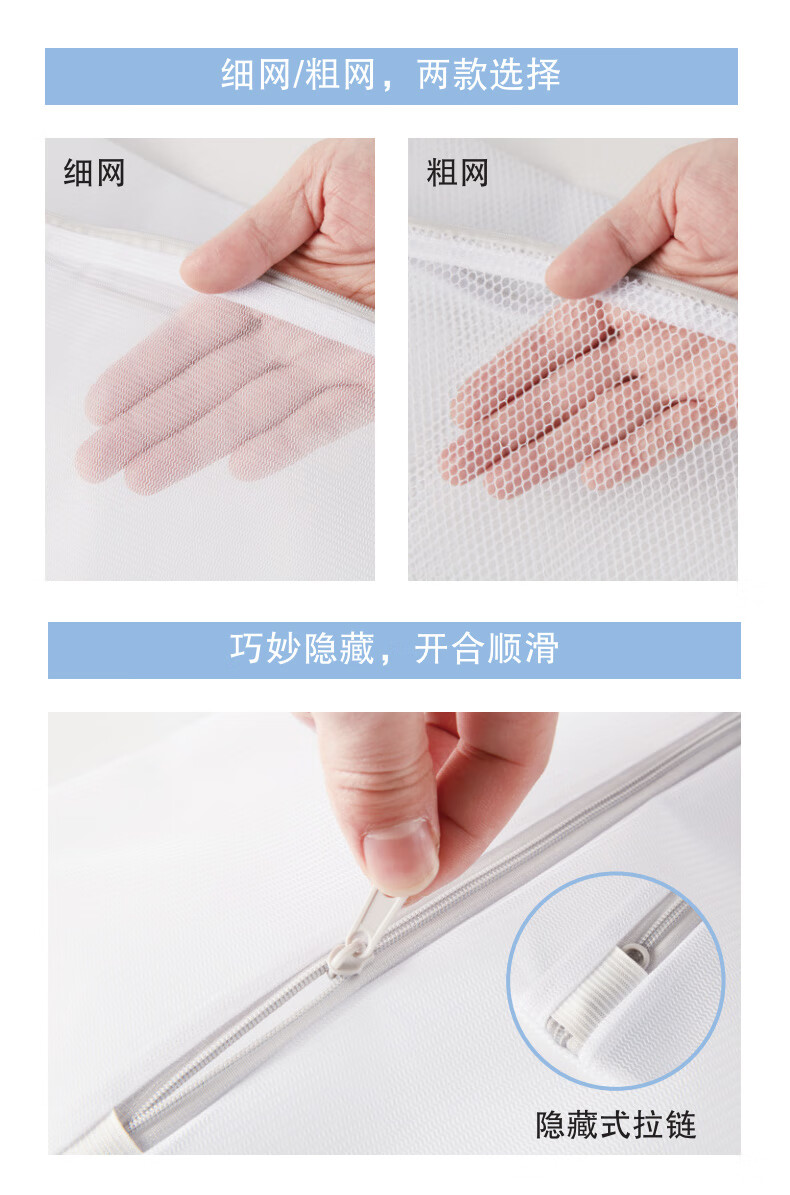 细网/粗网，两款选择

细网

粗网

巧妙隐藏，开合顺滑

隐藏式拉链