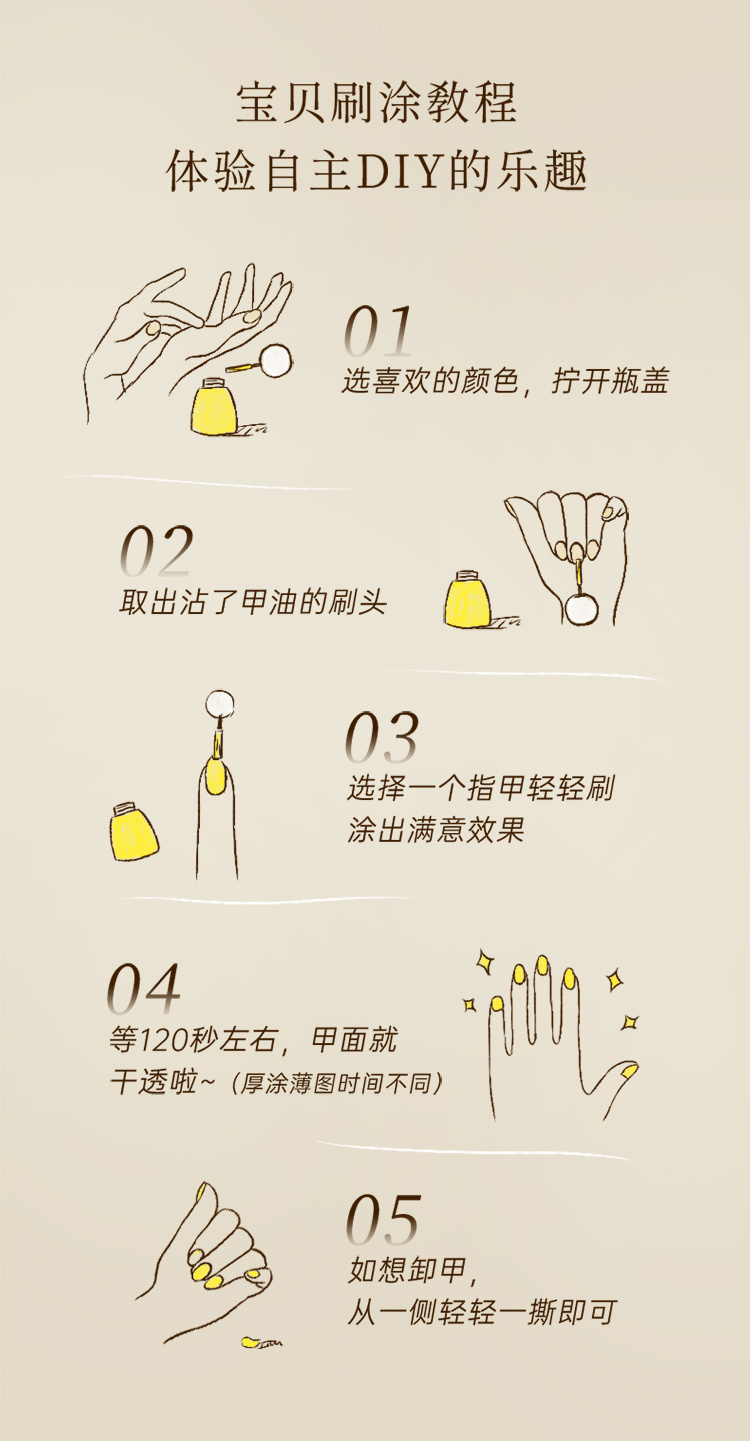 宝贝刷涂教程
体验自主DIY的乐趣

01
选喜欢的颜色，拧开瓶盖

02
取出沾了甲油的刷头

03
选择一个指甲轻轻刷
涂出满意效果

04
等120秒左右，甲面就
干透啦~（厚涂薄图时间不同）

05
如想卸甲，
从一侧轻轻一撕即可