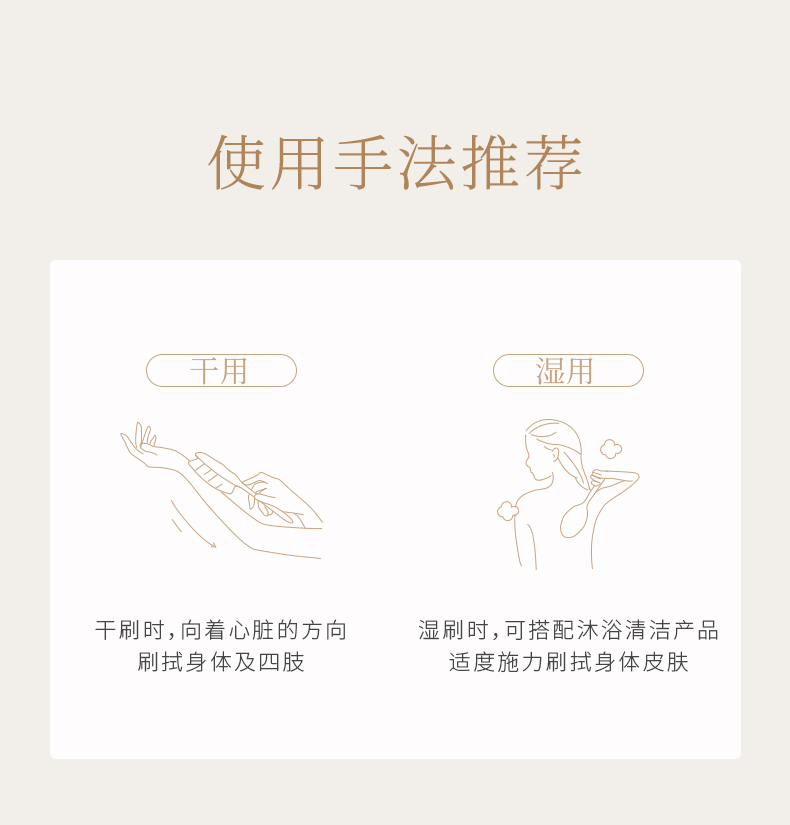 使用手法推荐

干用

干刷时，向着心脏的方向
刷拭身体及四肢

湿用

湿刷时，可搭配沐浴清洁产品
适度施力刷拭身体皮肤