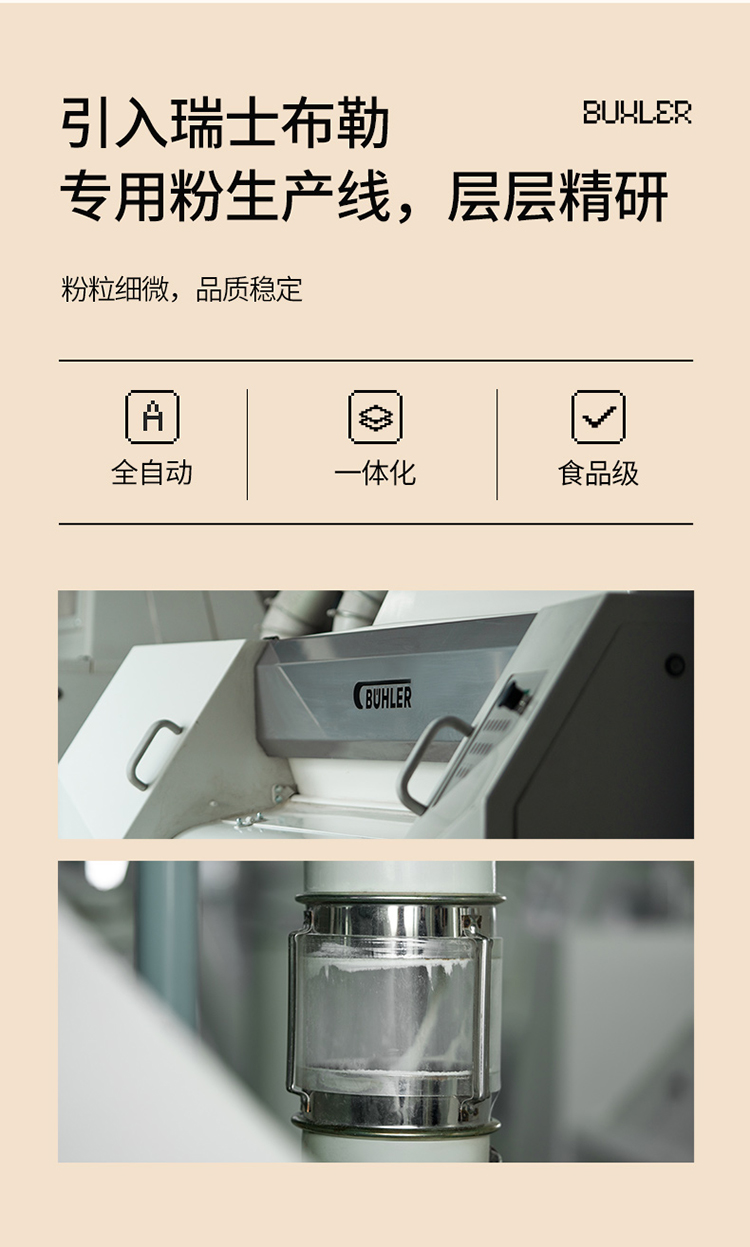 引入瑞士布勒
专用粉生产线，层层精研

BUHLER

粉粒细微，品质稳定

A
全自动

一体化

食品级

BÜHLER