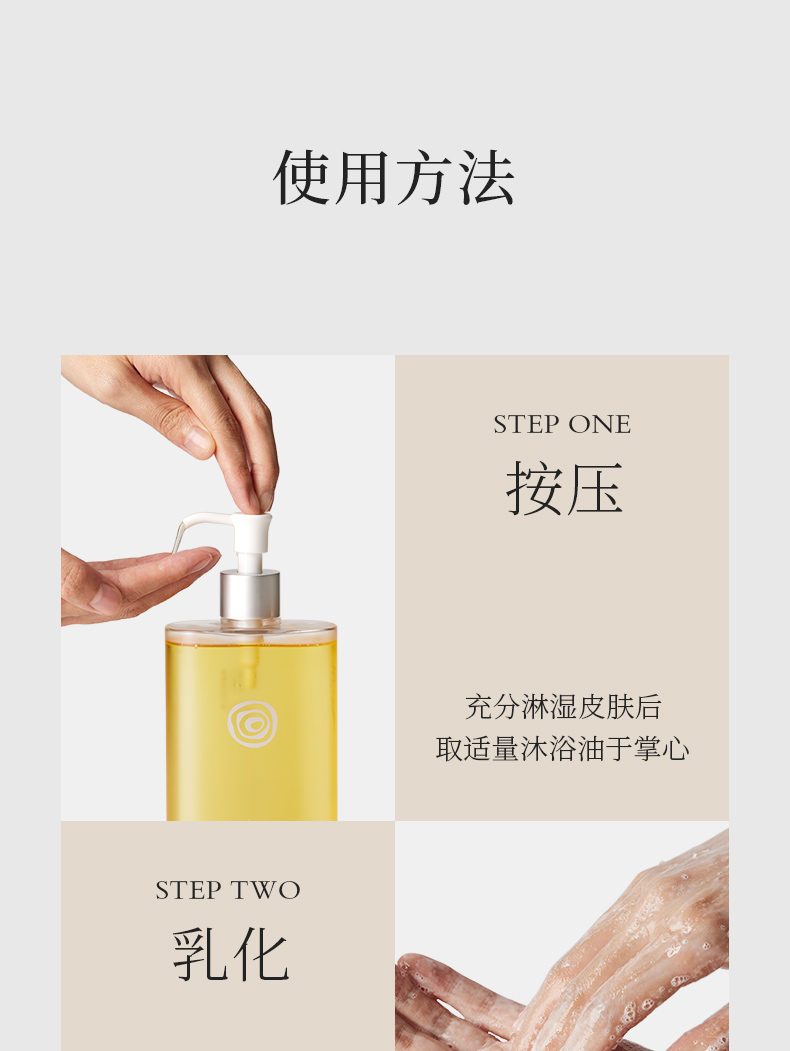 使用方法

STEP ONE
按压

充分淋湿皮肤后
取适量沐浴油于掌心

STEP TWO
乳化