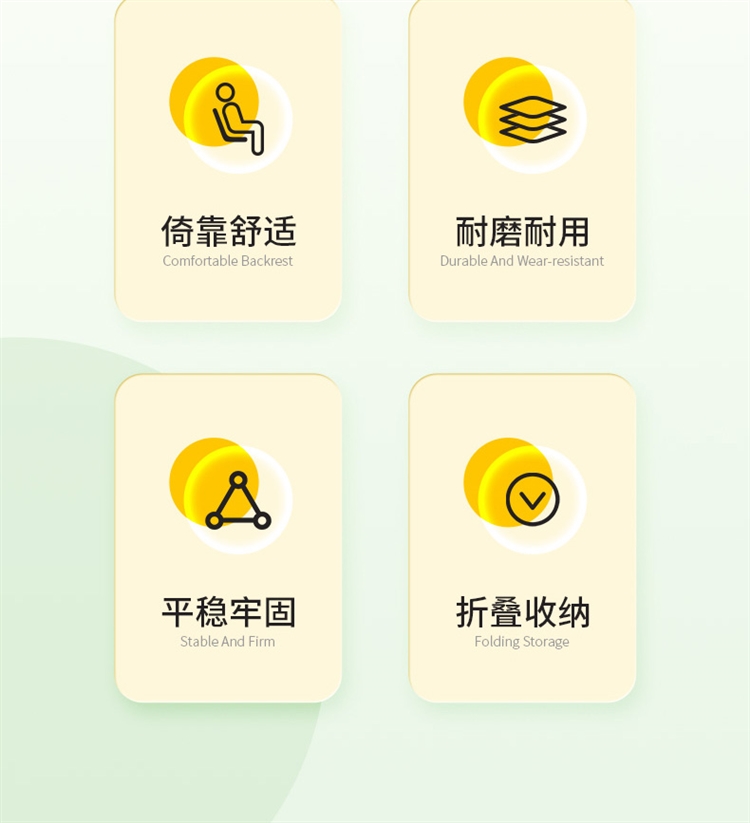 倚靠舒适
Comfortable Backrest

耐磨耐用
Durable And Wear-resistant

平稳牢固
Stable And Firm

折叠收纳
Folding Storage