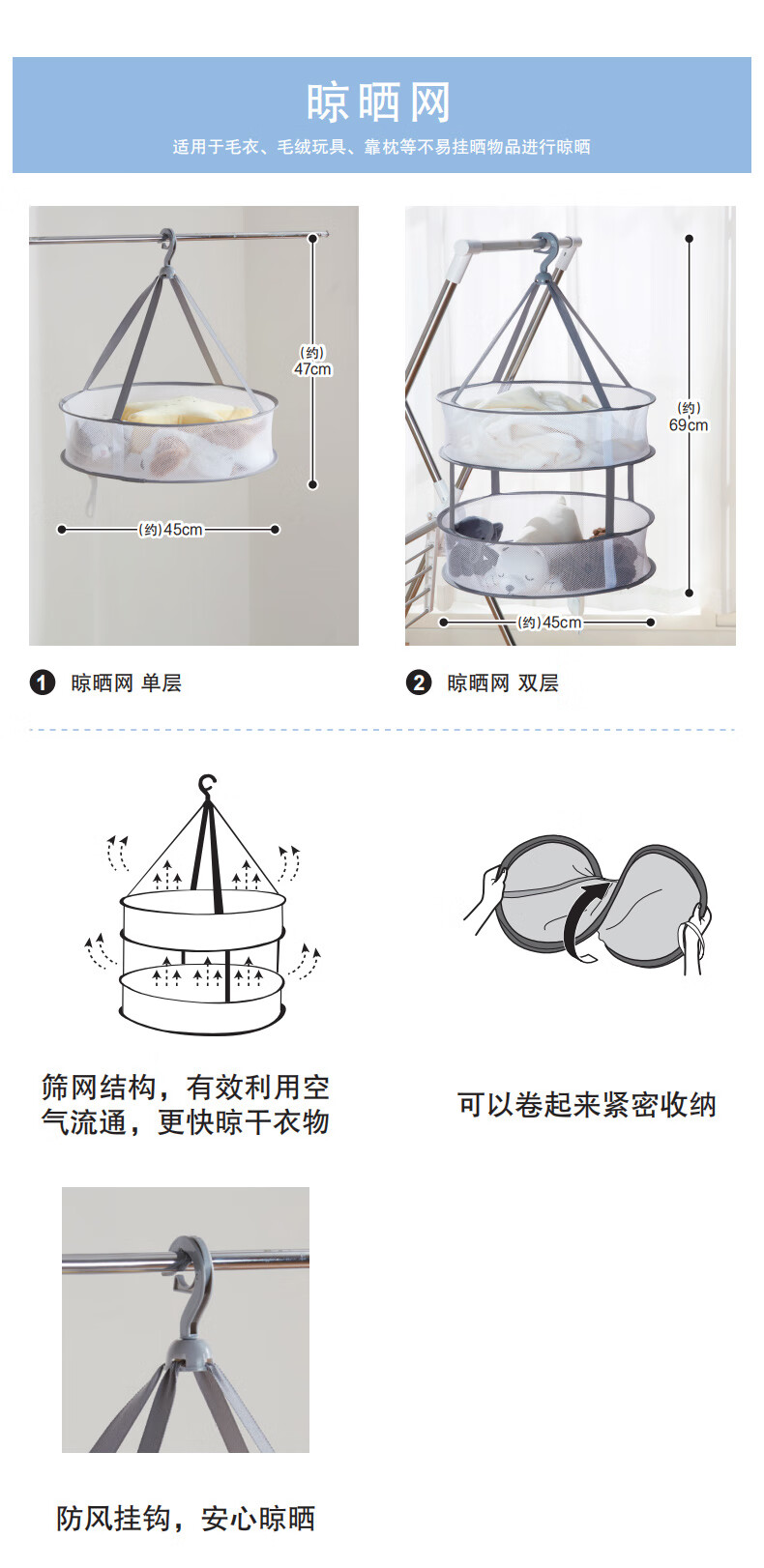 晾晒网
适用于毛衣、毛绒玩具、靠枕等不易挂晒物品进行晾晒

(约)
47cm

(约)45cm

(约)
69cm

(约)45cm

1 晾晒网 单层

2 晾晒网 双层

筛网结构，有效利用空气流通，更快晾干衣物

可以卷起来紧密收纳

防风挂钩，安心晾晒