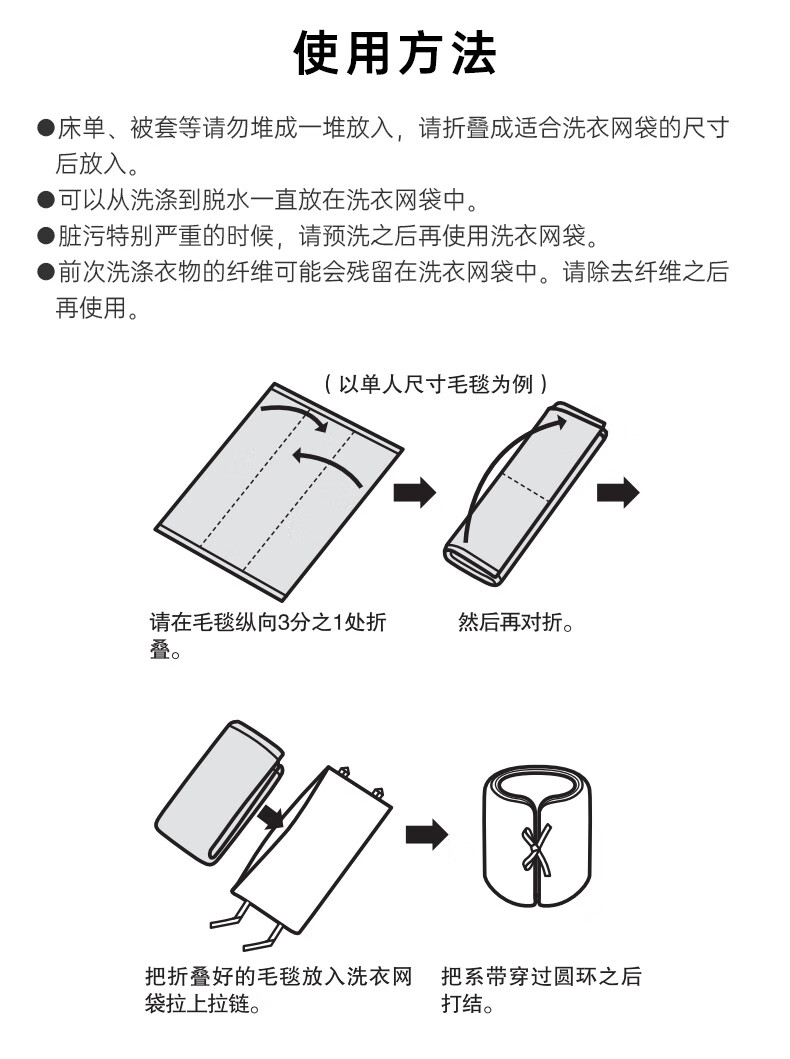 使用方法

●床单、被套等请勿堆成一堆放入，请折叠成适合洗衣网袋的尺寸后放入。
●可以从洗涤到脱水一直放在洗衣网袋中。
●脏污特别严重的时候，请预洗之后再使用洗衣网袋。
●前次洗涤衣物的纤维可能会残留在洗衣网袋中。请除去纤维之后再使用。

（以单人尺寸毛毯为例）

请在毛毯纵向3分之1处折叠。

然后再对折。

把折叠好的毛毯放入洗衣网袋拉上拉链。

把系带穿过圆环之后打结。