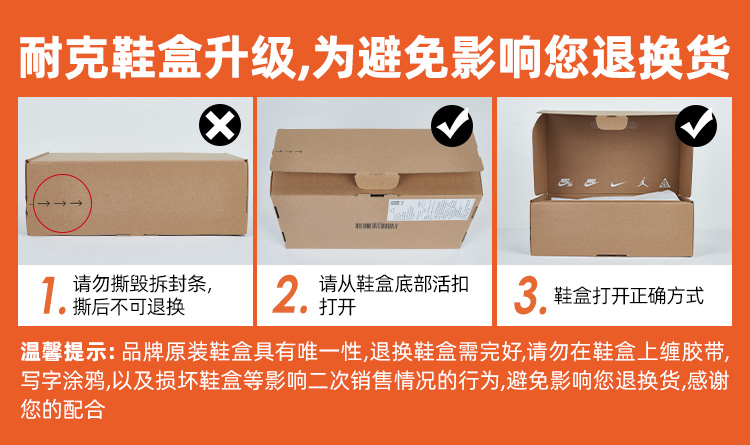 耐克鞋盒升级,为避免影响您退换货

1. 请勿撕毁拆封条,撕后不可退换

2. 请从鞋盒底部活扣打开

3. 鞋盒打开正确方式

温馨提示: 品牌原装鞋盒具有唯一性,退换鞋盒需完好,请勿在鞋盒上缠胶带,写字涂鸦,以及损坏鞋盒等影响二次销售情况的行为,避免影响您退换货,感谢您的配合