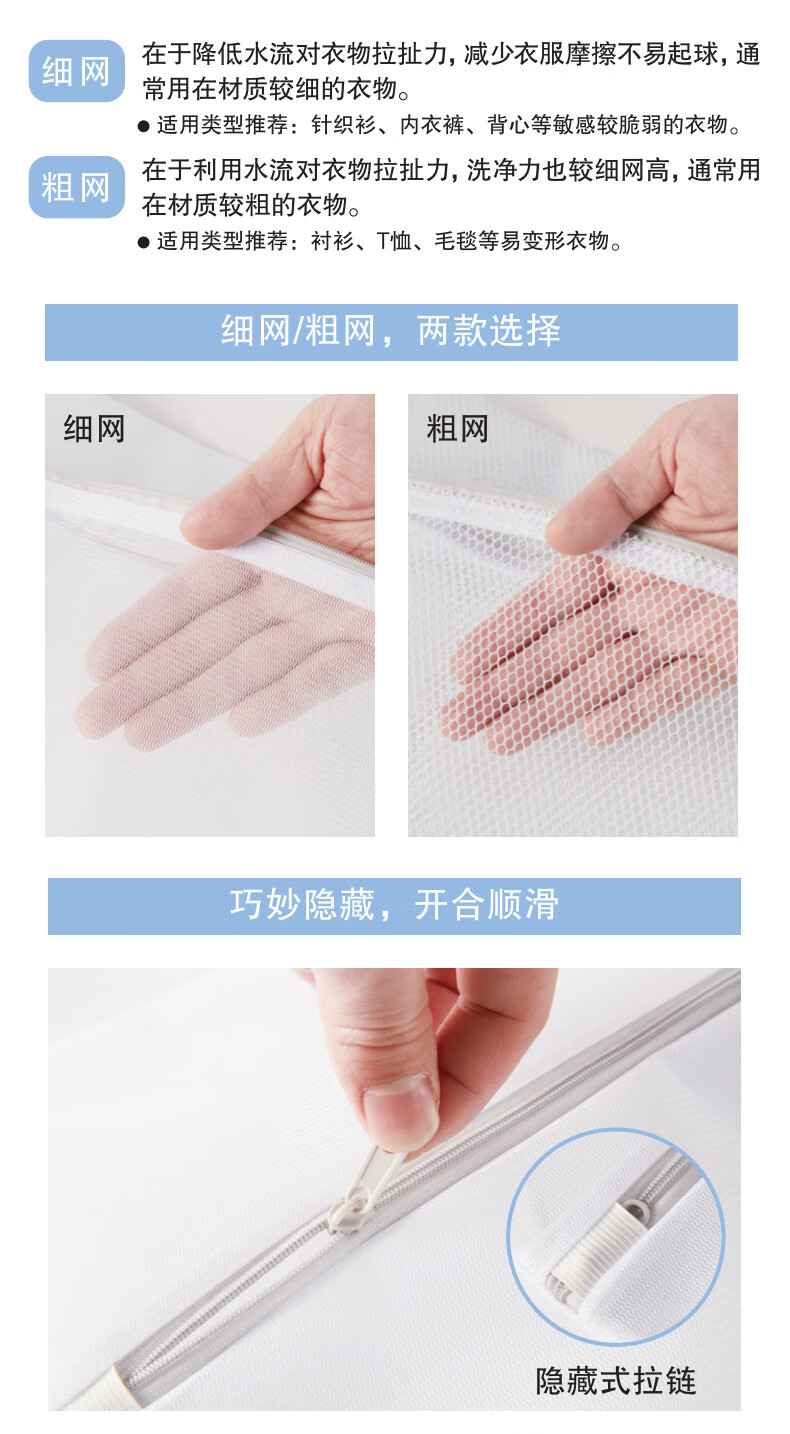 细网 在于降低水流对衣物拉扯力，减少衣服摩擦不易起球，通常用在材质较细的衣物。

● 适用类型推荐：针织衫、内衣裤、背心等敏感较脆弱的衣物。

粗网 在于利用水流对衣物拉扯力，洗净力也较细网高，通常用在材质较粗的衣物。

● 适用类型推荐：衬衫、T恤、毛毯等易变形衣物。

细网/粗网，两款选择

细网

粗网

巧妙隐藏，开合顺滑

隐藏式拉链