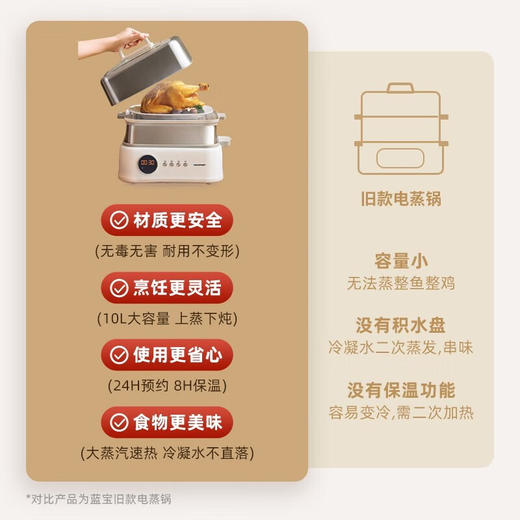 00:30

材质更安全
(无毒无害 耐用不变形)

烹饪更灵活
(10L大容量 上蒸下炖)

使用更省心
(24H预约 8H保温)

食物更美味
(大蒸汽速热 冷凝水不直落)

旧款电蒸锅

容量小
无法蒸整鱼整鸡

没有积水盘
冷凝水二次蒸发,串味

没有保温功能
容易变冷,需二次加热

*对比产品为蓝宝旧款电蒸锅