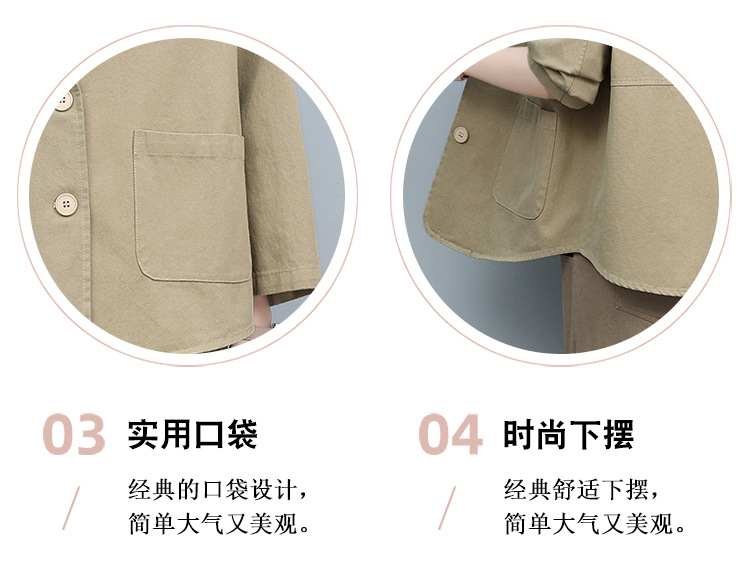 03 实用口袋

经典的口袋设计，
简单大气又美观。

04 时尚下摆

经典舒适下摆，
简单大气又美观。