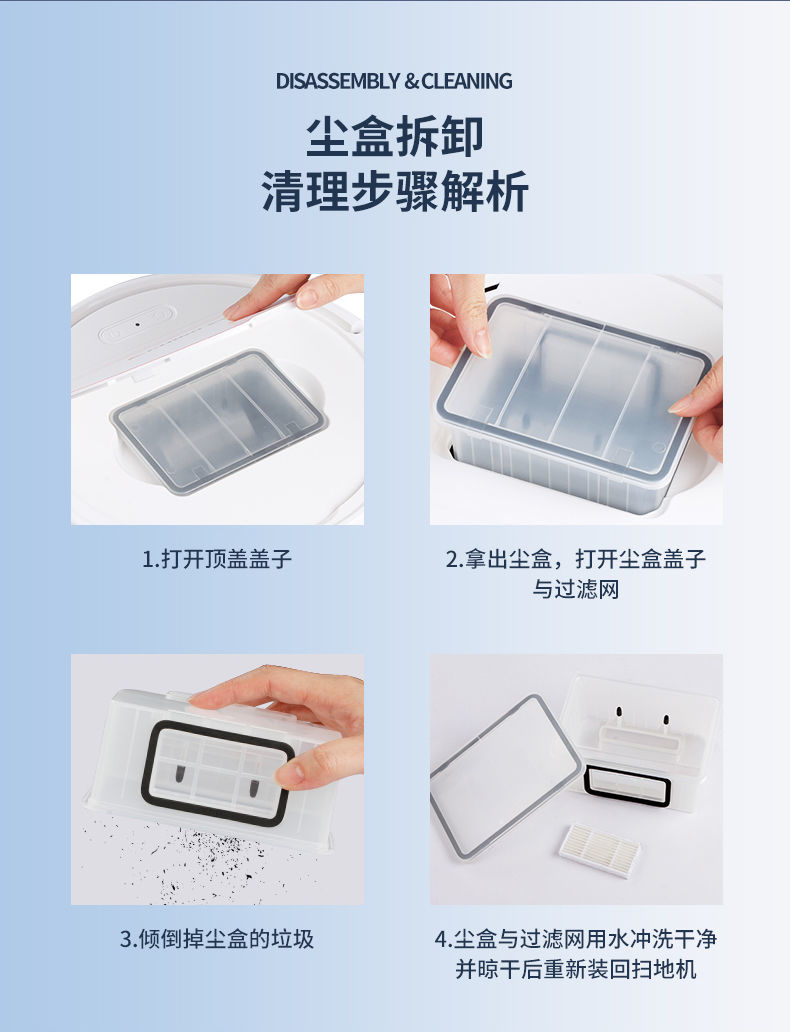 DISASSEMBLY & CLEANING

尘盒拆卸
清理步骤解析

1.打开顶盖盖子

2.拿出尘盒，打开尘盒盖子与过滤网

3.倾倒掉尘盒的垃圾

4.尘盒与过滤网用水冲洗干净并晾干后重新装回扫地机