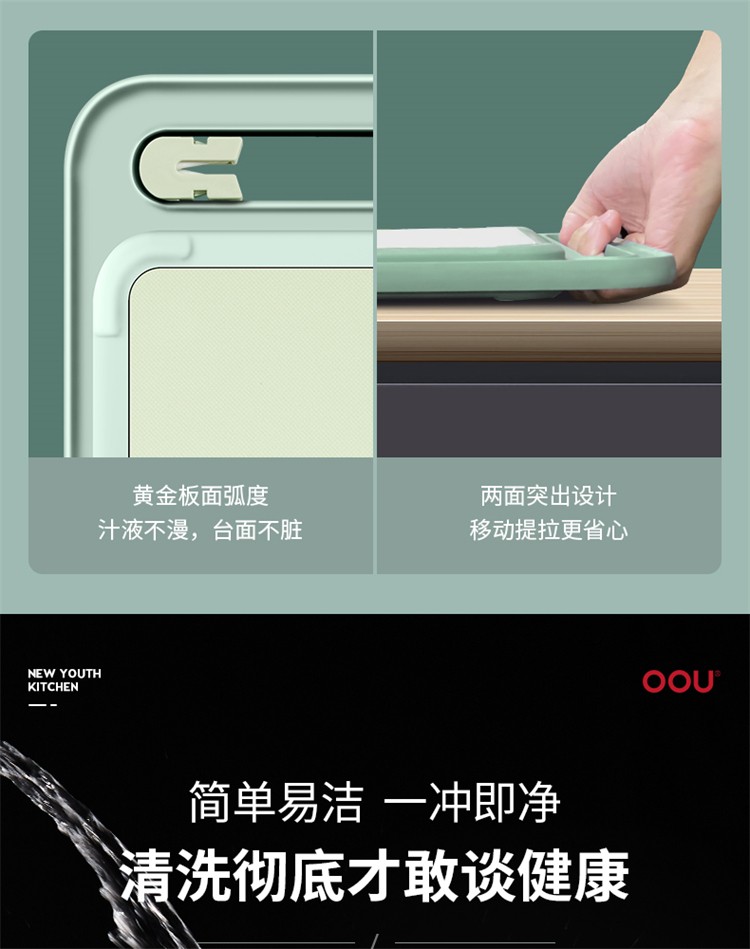 黄金板面弧度
汁液不漫，台面不脏

两面突出设计
移动提拉更省心

NEW YOUTH
KITCHEN

OOU

简单易洁 一冲即净
清洗彻底才敢谈健康