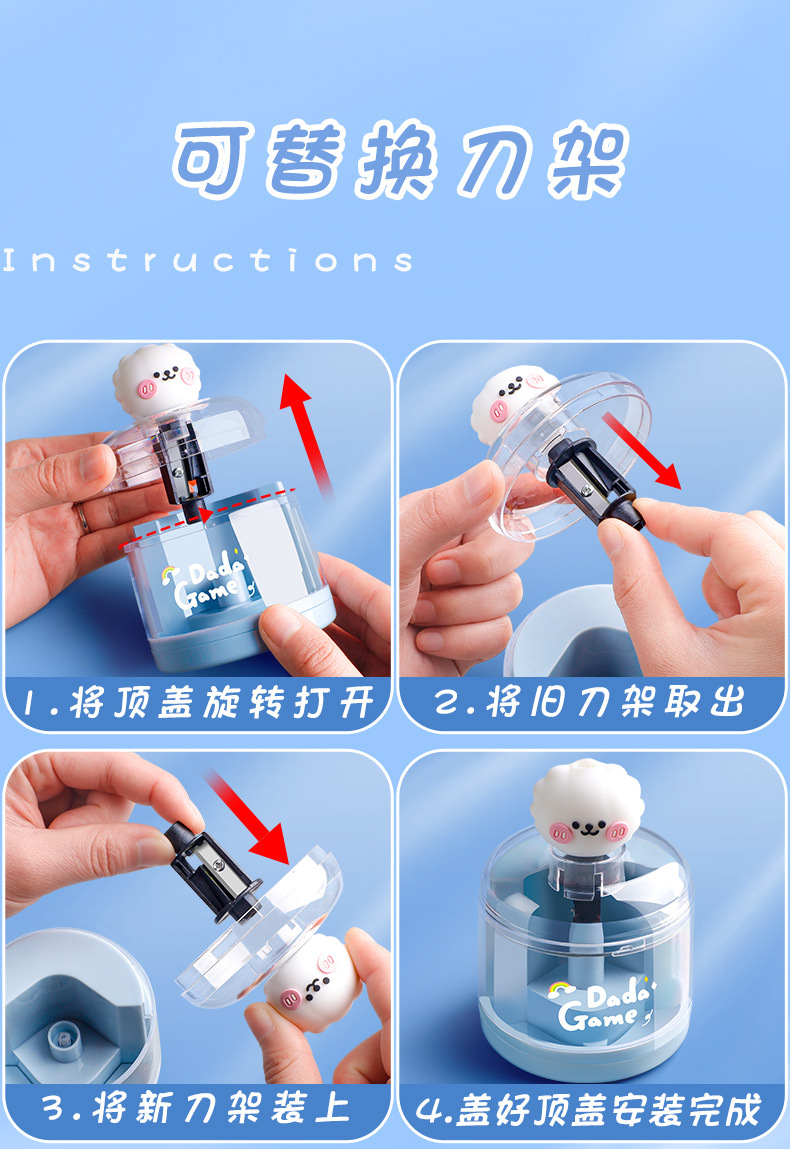 可替换刀架

Instructions

Dada Game

1.将顶盖旋转打开

2.将旧刀架取出

3.将新刀架装上

Dada Game

4.盖好顶盖安装完成