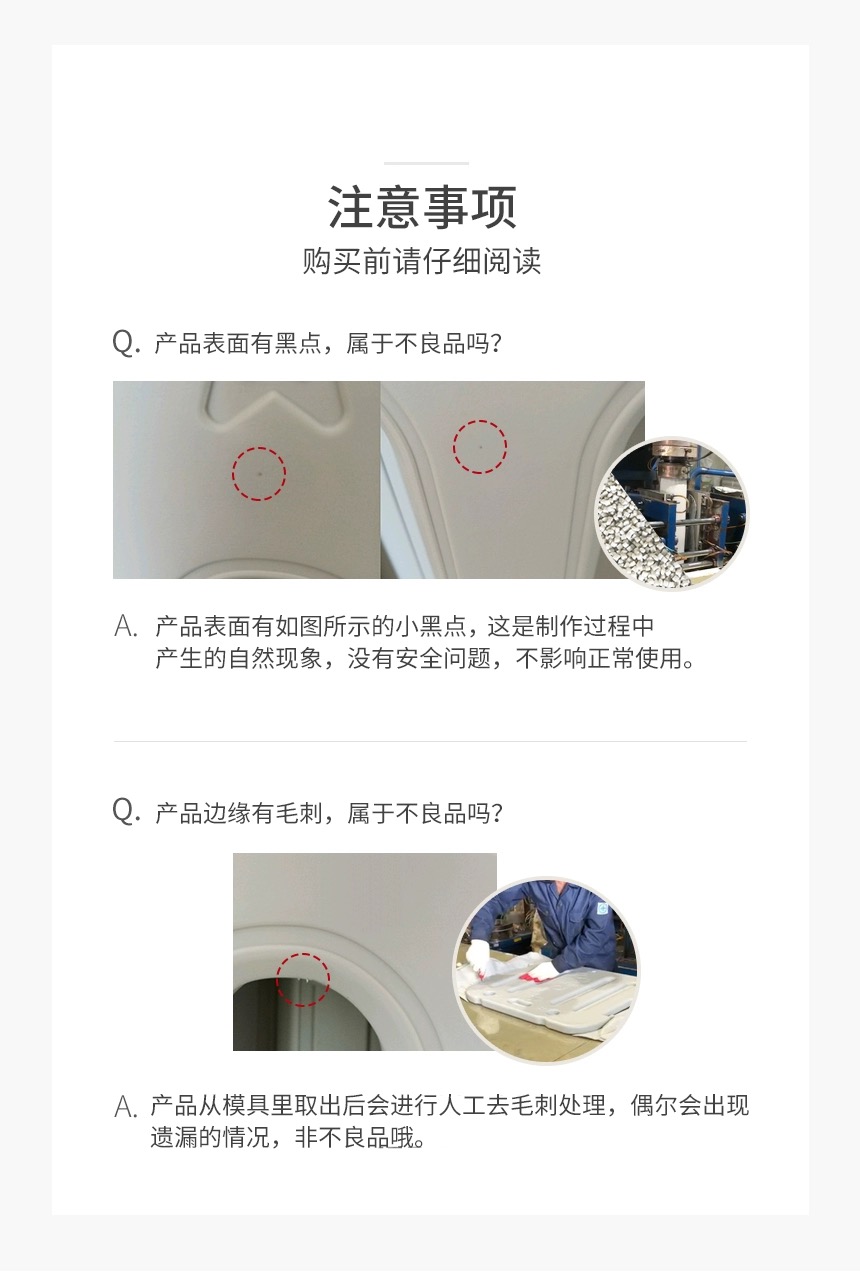 注意事项
购买前请仔细阅读

Q. 产品表面有黑点，属于不良品吗?

A. 产品表面有如图所示的小黑点，这是制作过程中产生的自然现象，没有安全问题，不影响正常使用。

Q. 产品边缘有毛刺，属于不良品吗?

A. 产品从模具里取出后会进行人工去毛刺处理，偶尔会出现遗漏的情况，非不良品哦。