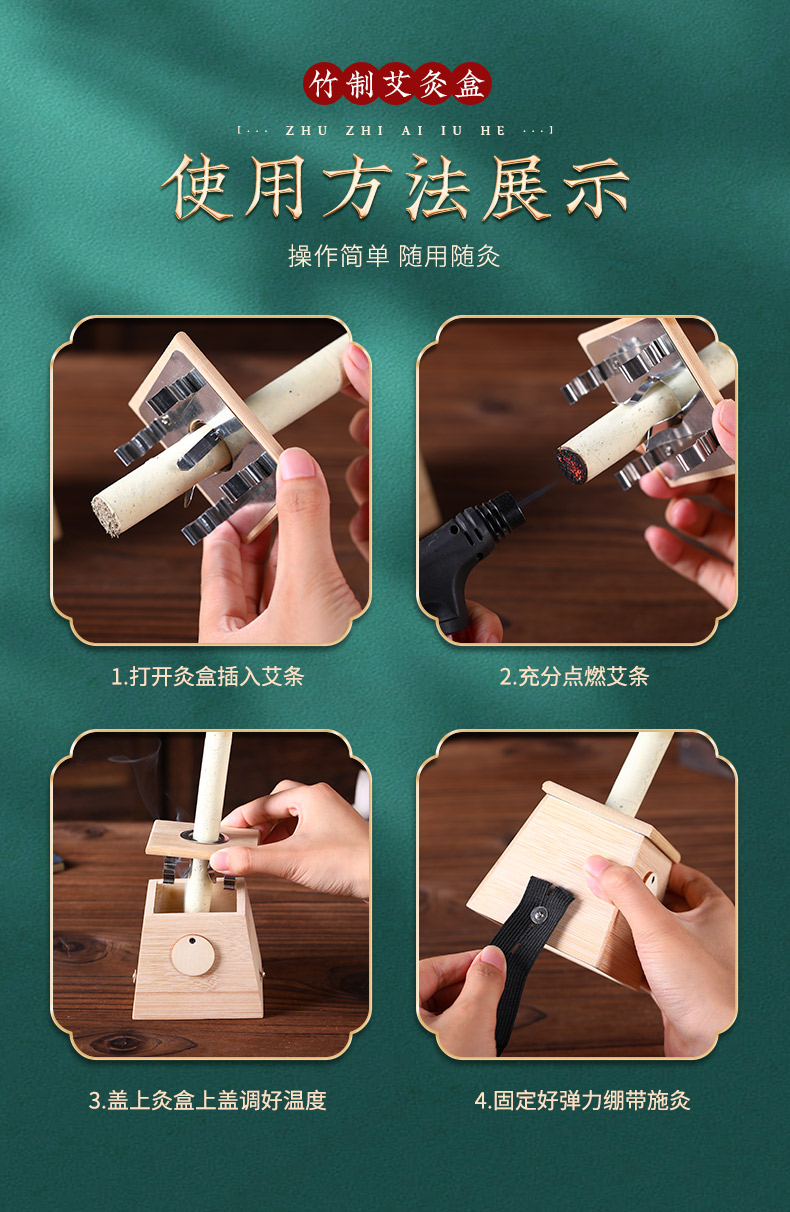 竹制艾灸盒

[··· ZHU ZHI AI IU HE ···]

使用方法展示

操作简单 随用随灸

1.打开灸盒插入艾条

2.充分点燃艾条

3.盖上灸盒上盖调好温度

4.固定好弹力绷带施灸