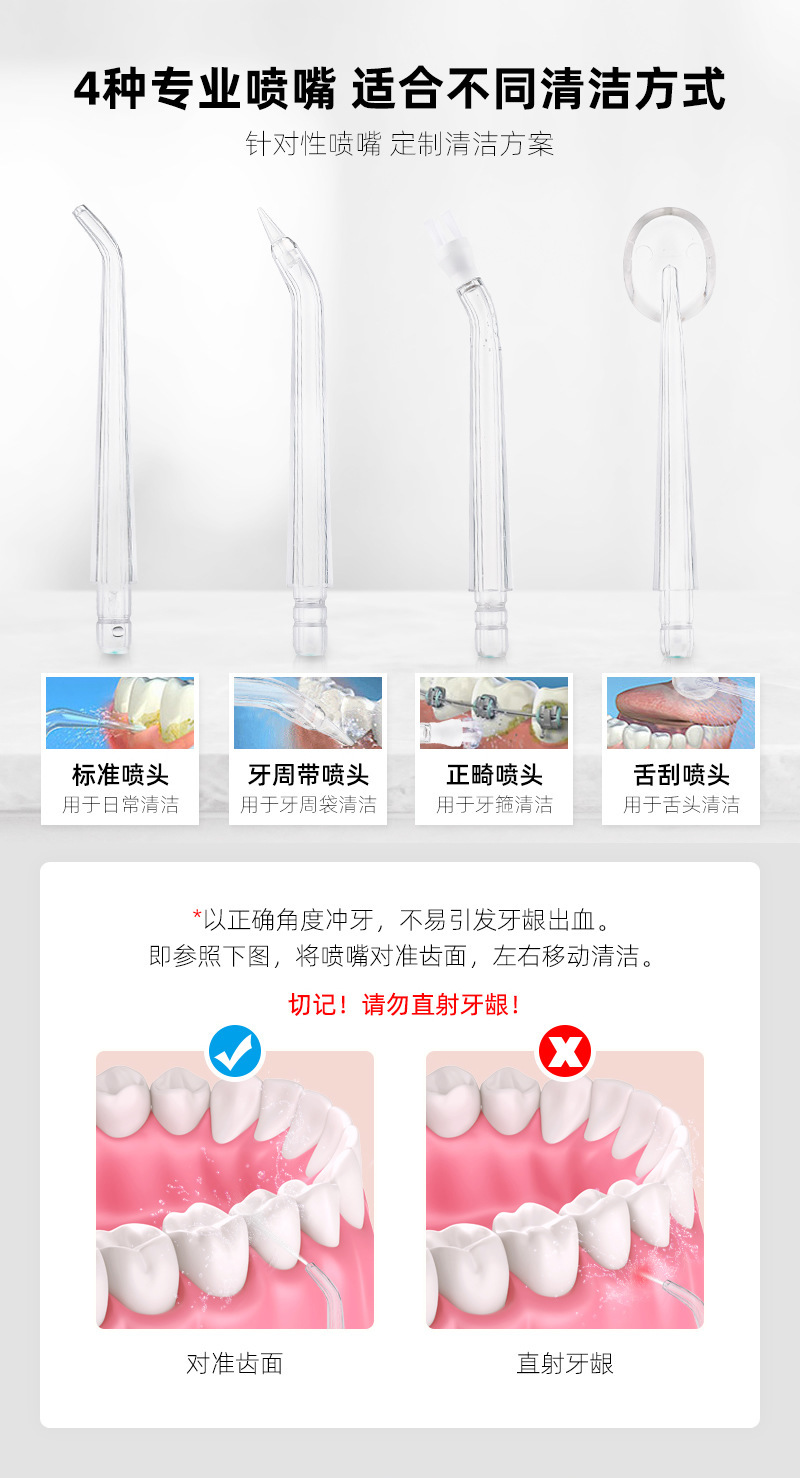 4种专业喷嘴 适合不同清洁方式

针对性喷嘴 定制清洁方案

标准喷头
用于日常清洁

牙周带喷头
用于牙周袋清洁

正畸喷头
用于牙箍清洁

舌刮喷头
用于舌头清洁

*以正确角度冲牙，不易引发牙龈出血。
即参照下图，将喷嘴对准齿面，左右移动清洁。

切记！请勿直射牙龈！

对准齿面

直射牙龈