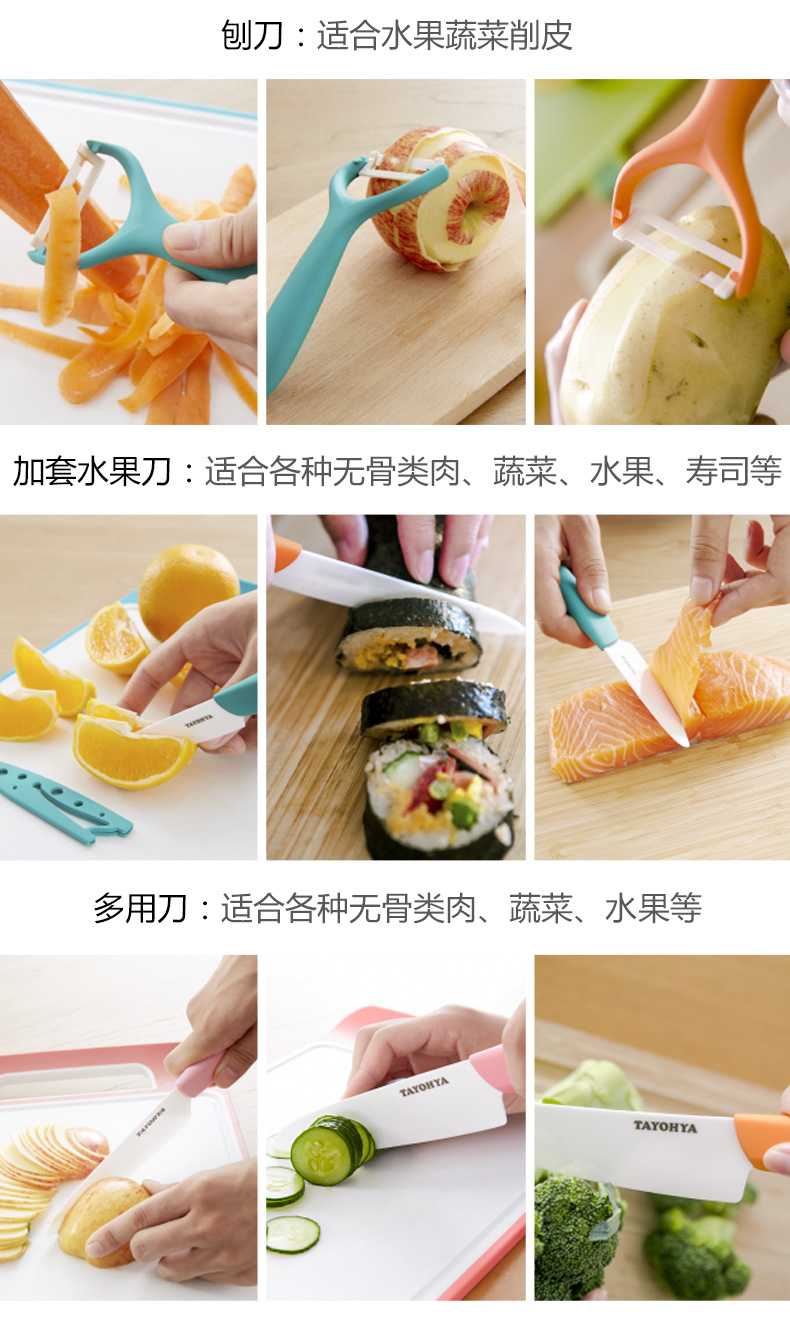 刨刀：适合水果蔬菜削皮

加套水果刀：适合各种无骨类肉、蔬菜、水果、寿司等

TAYOHYA

多用刀：适合各种无骨类肉、蔬菜、水果等

TAYOHYA

TAYOHYA

TAYOHYA